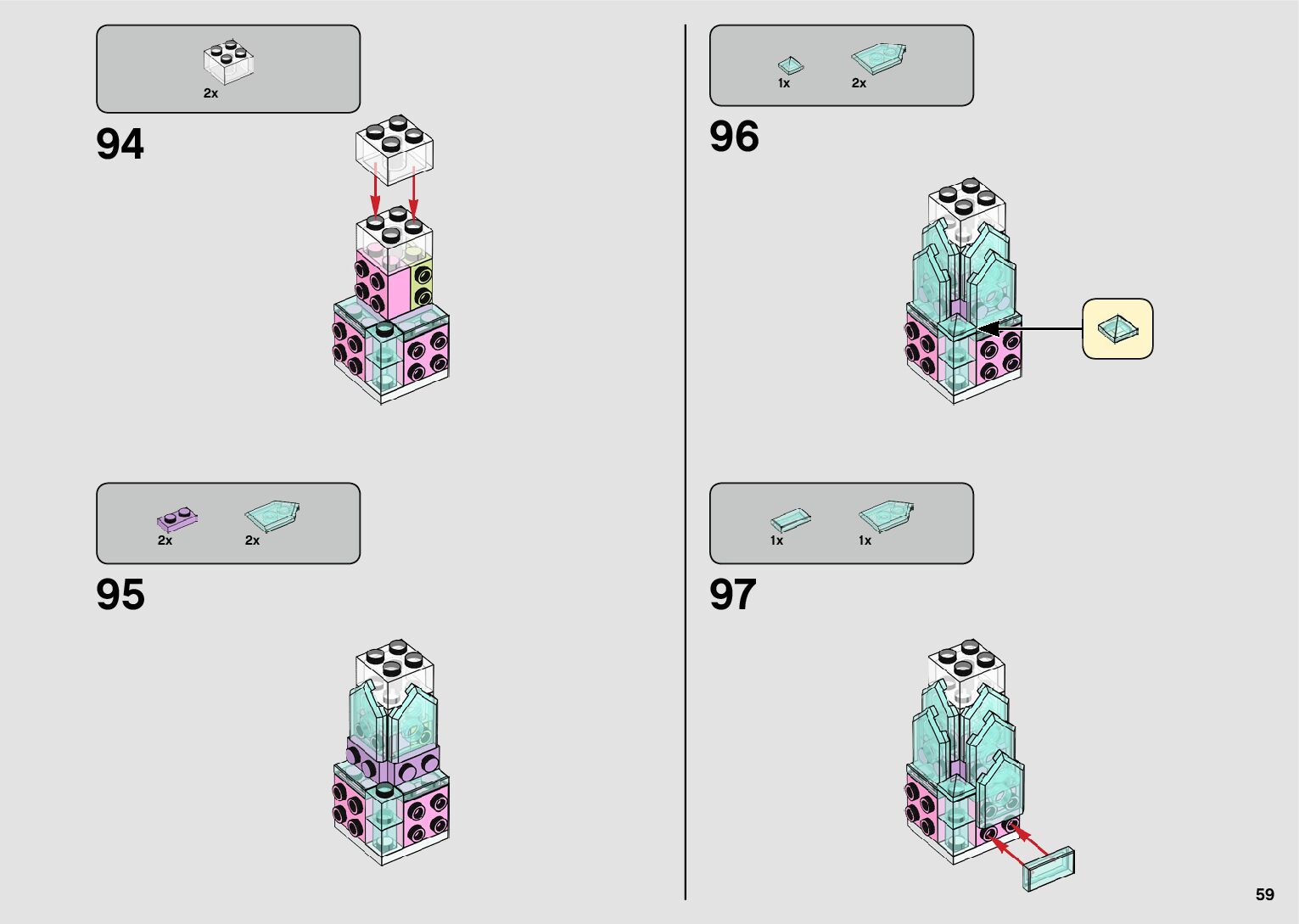 2x

94

2x 2x

95

1x 2x

96

1x 1x

97

59