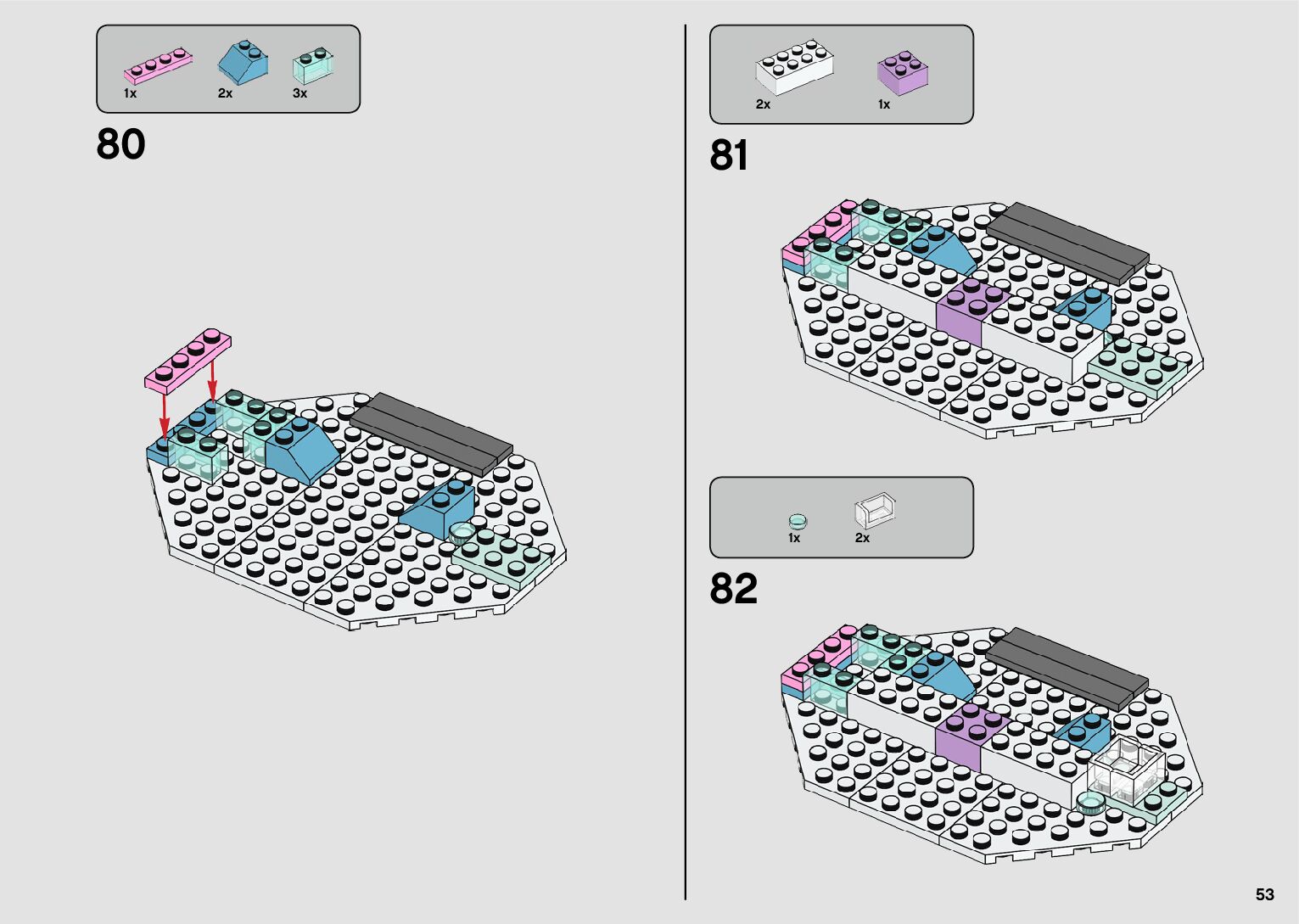 1x 2x 3x

80

2x 1x

81

1x 2x

82

53