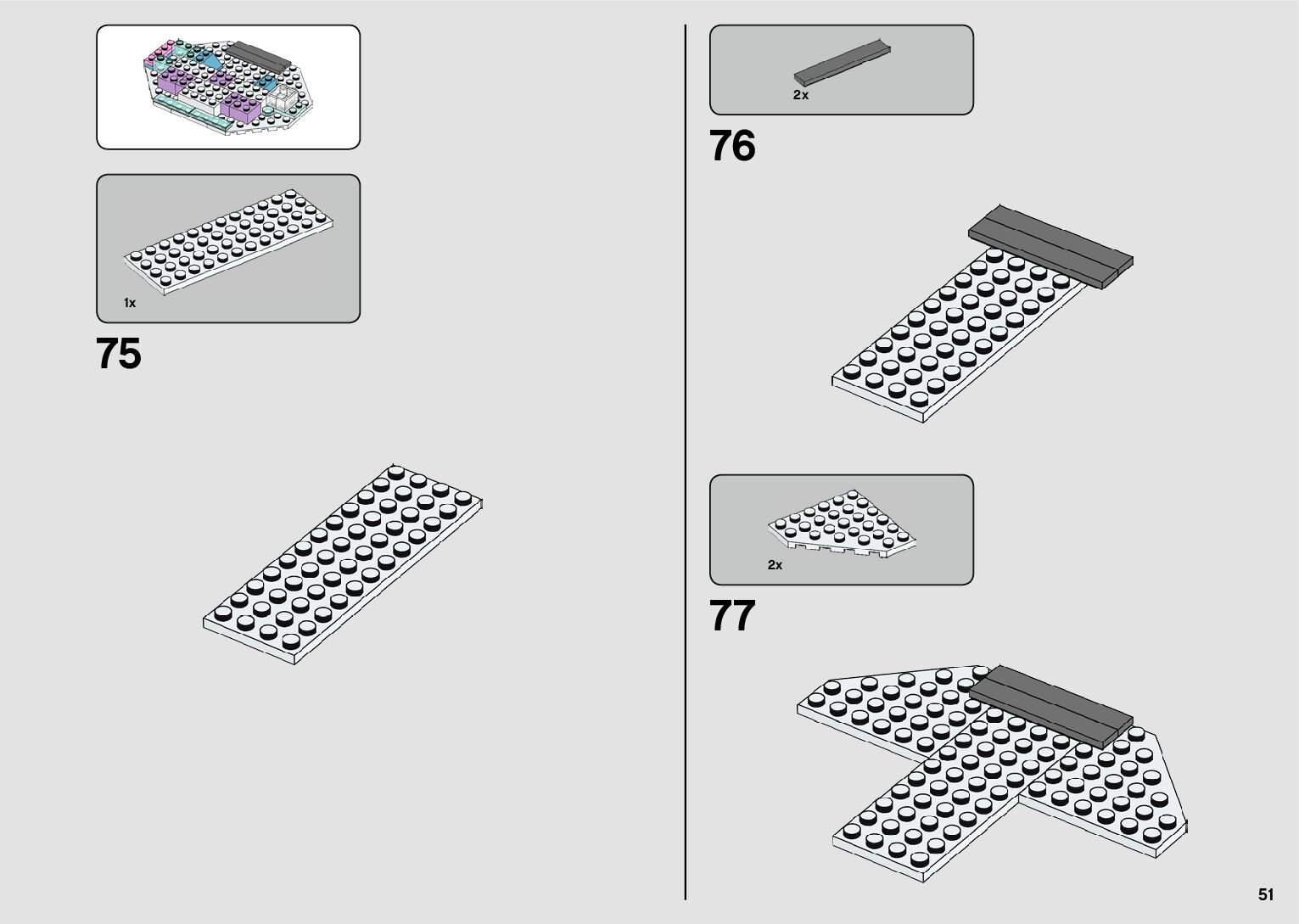 1x

75

2x

76

2x

77

51