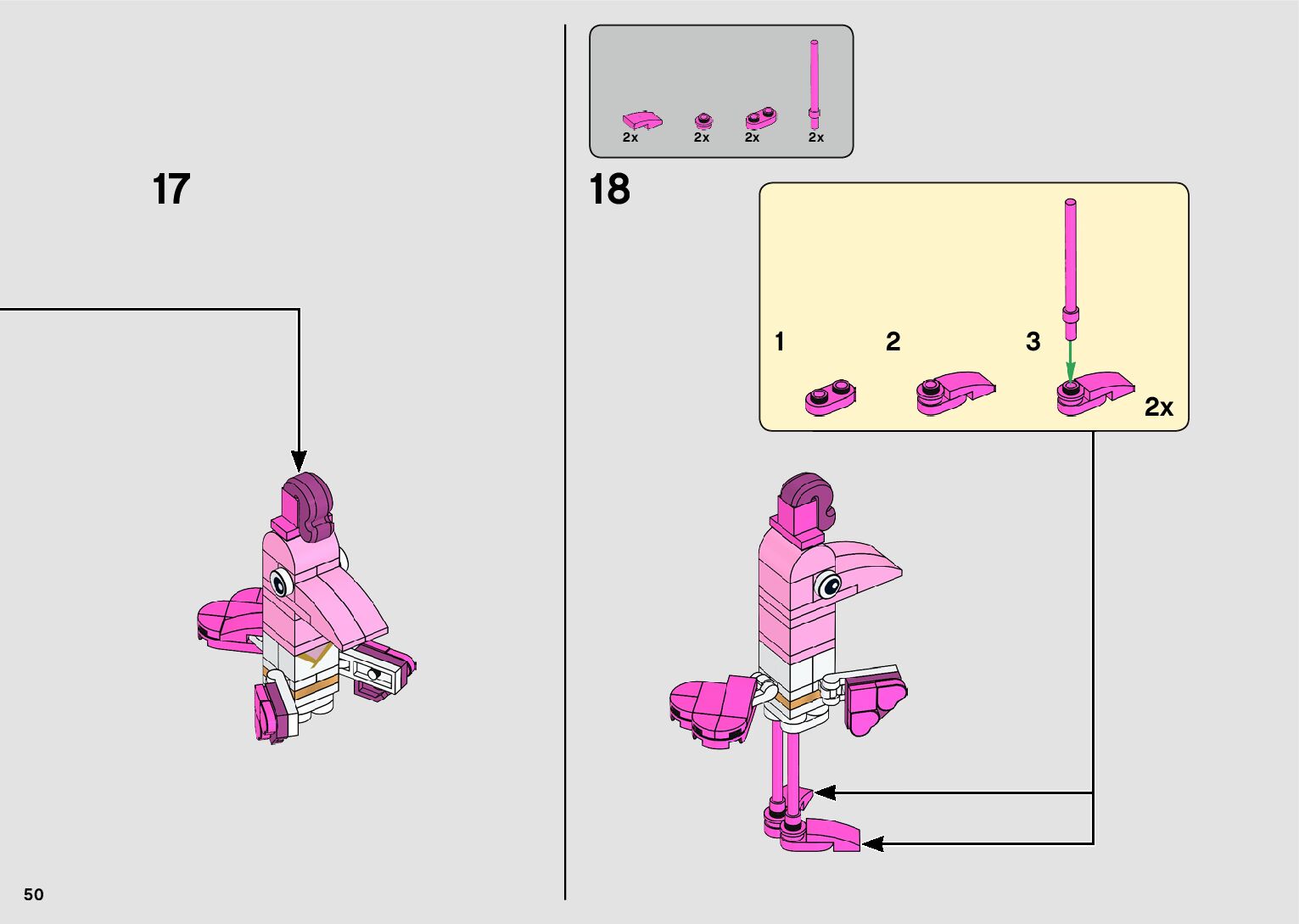 17

2x 2x 2x 2x

18

1 2 3

2x

50