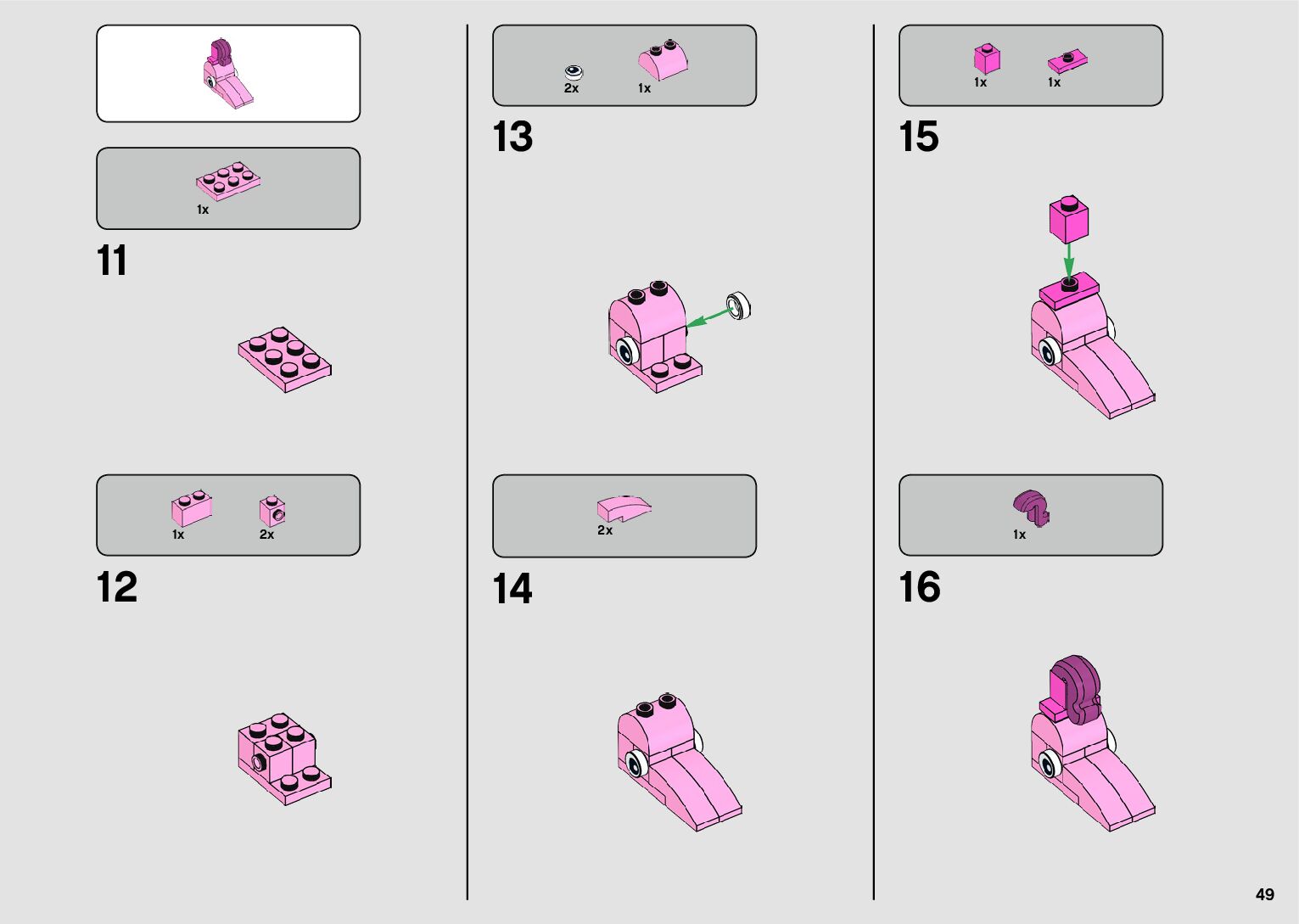 1x

11

1x 2x

12

2x 1x

13

2x

14

1x 1x

15

1x

16

49