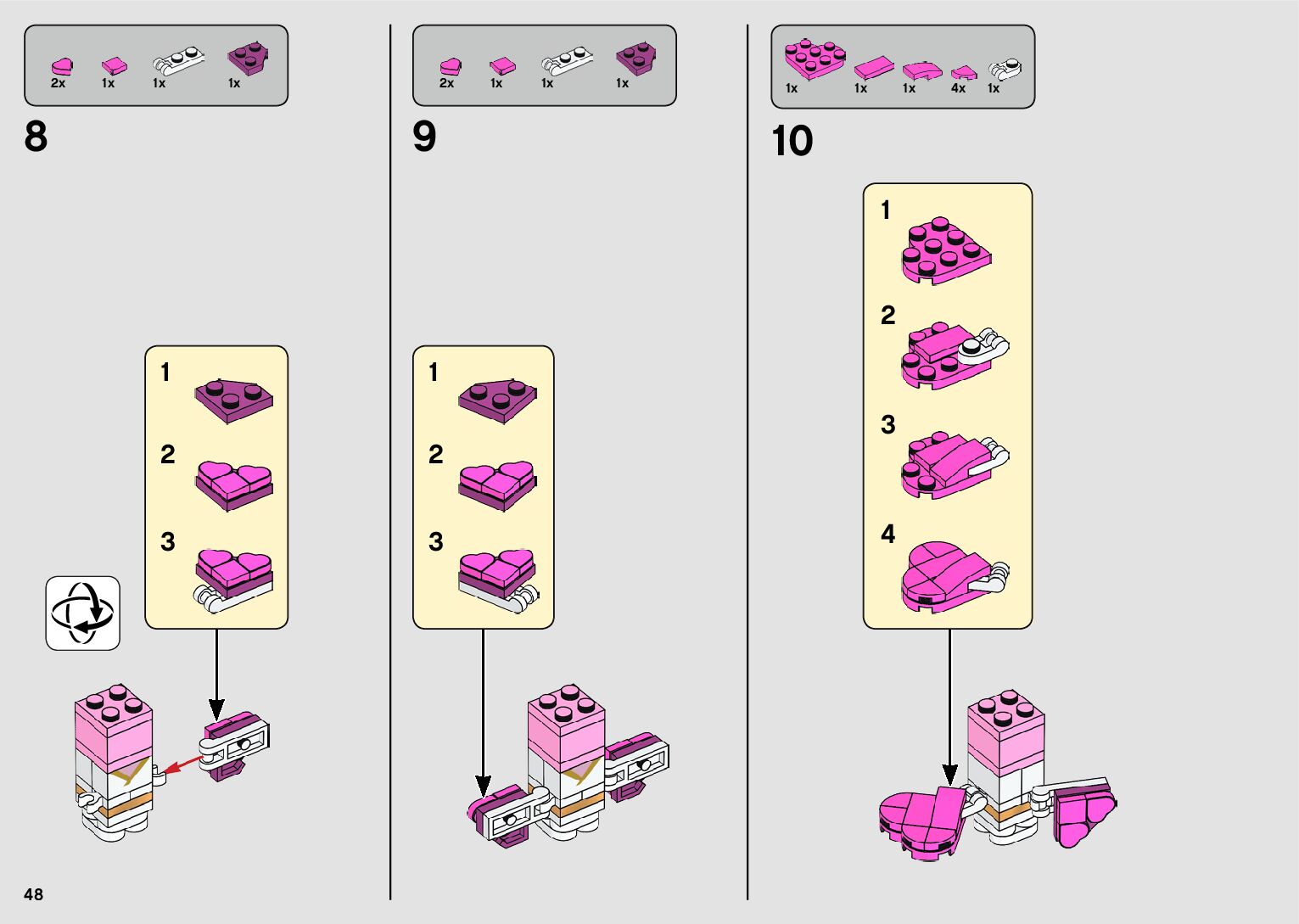 2x 1x 1x 1x

8

1
2
3

2x 1x 1x 1x

9

1
2
3

1x 1x 1x 4x 1x

10

1
2
3
4

48