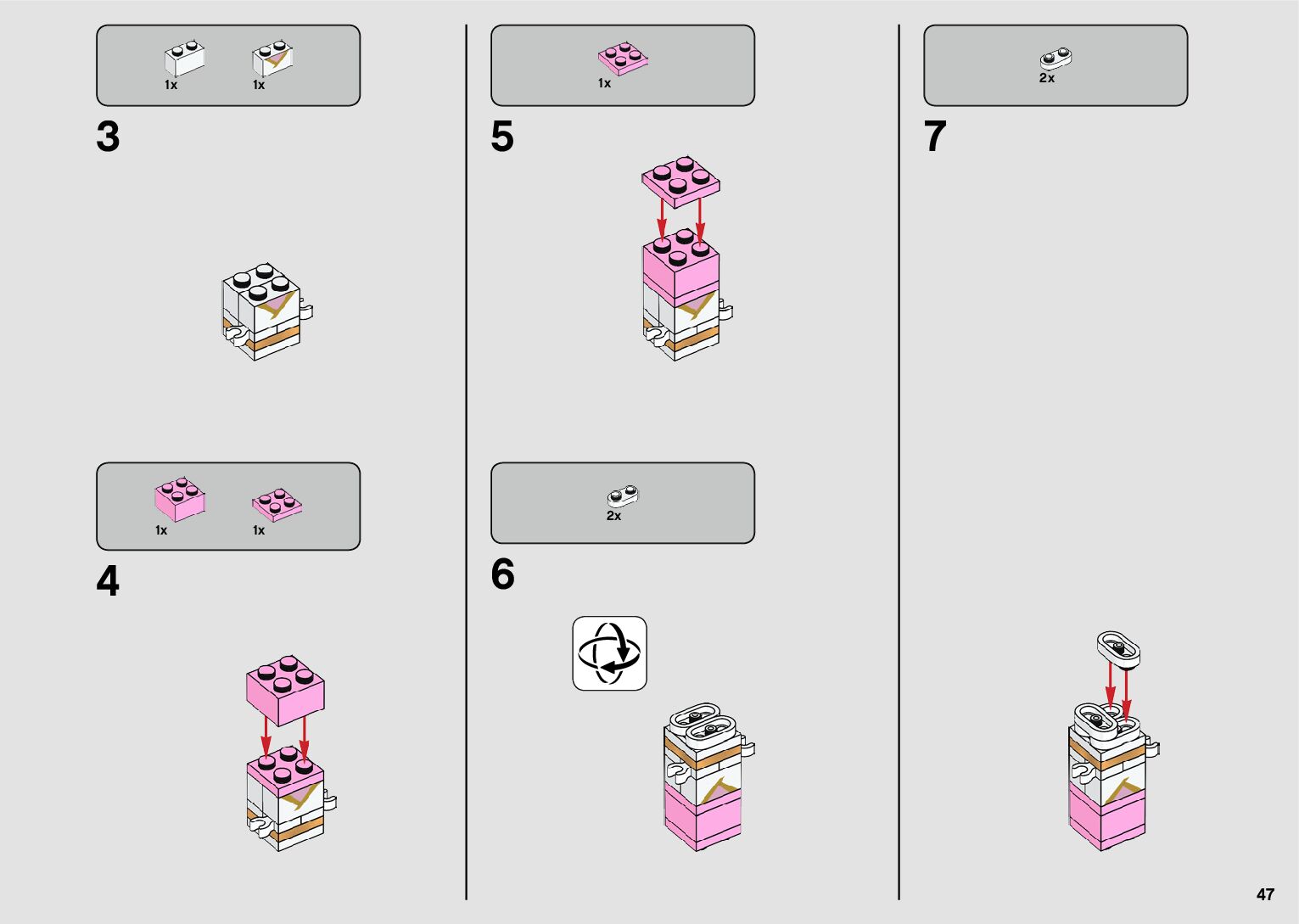 1x 1x

3

1x 1x

4

1x

5

2x

6

2x

7

47