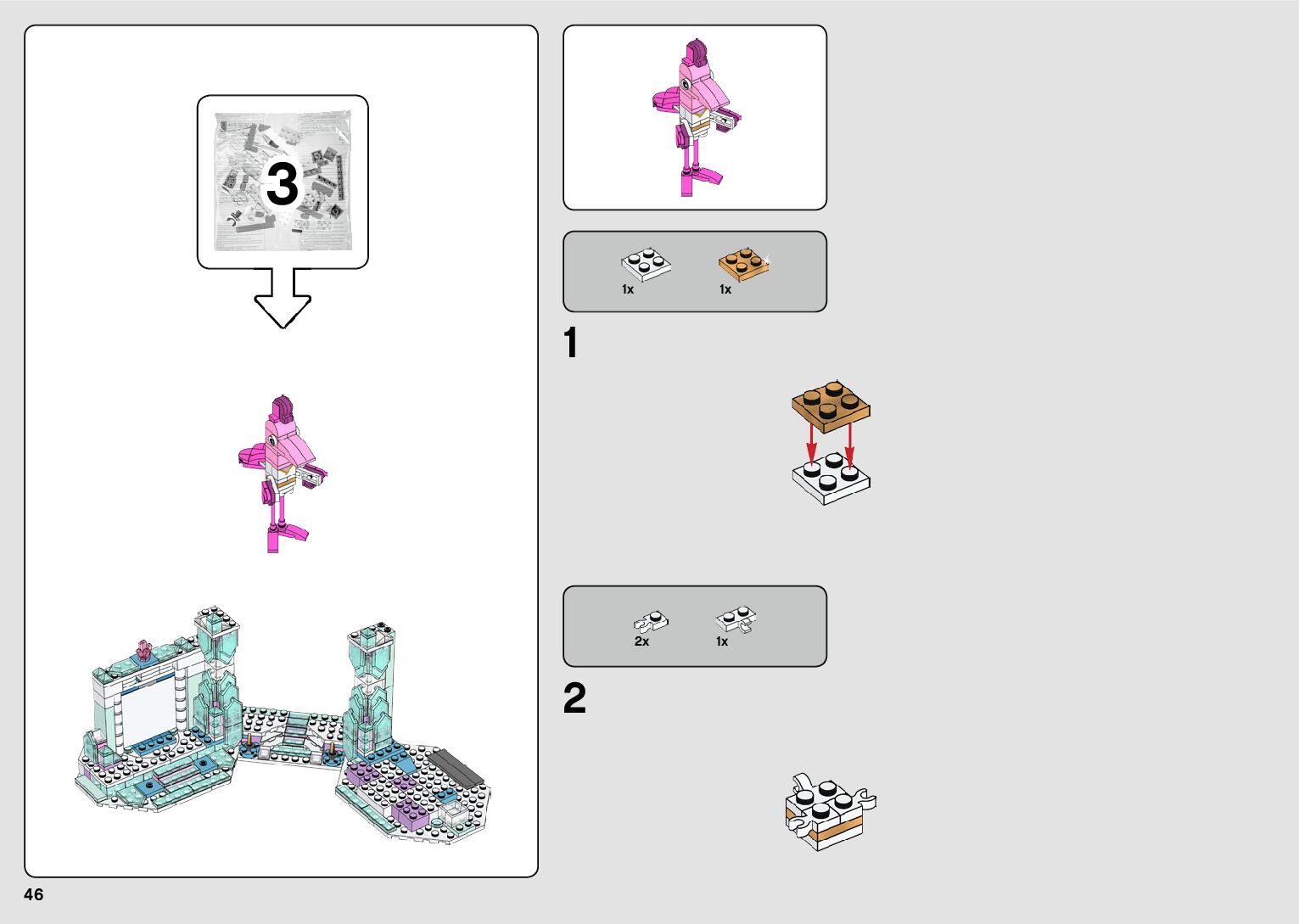 3

1x

1x

1

2x

1x

2

46