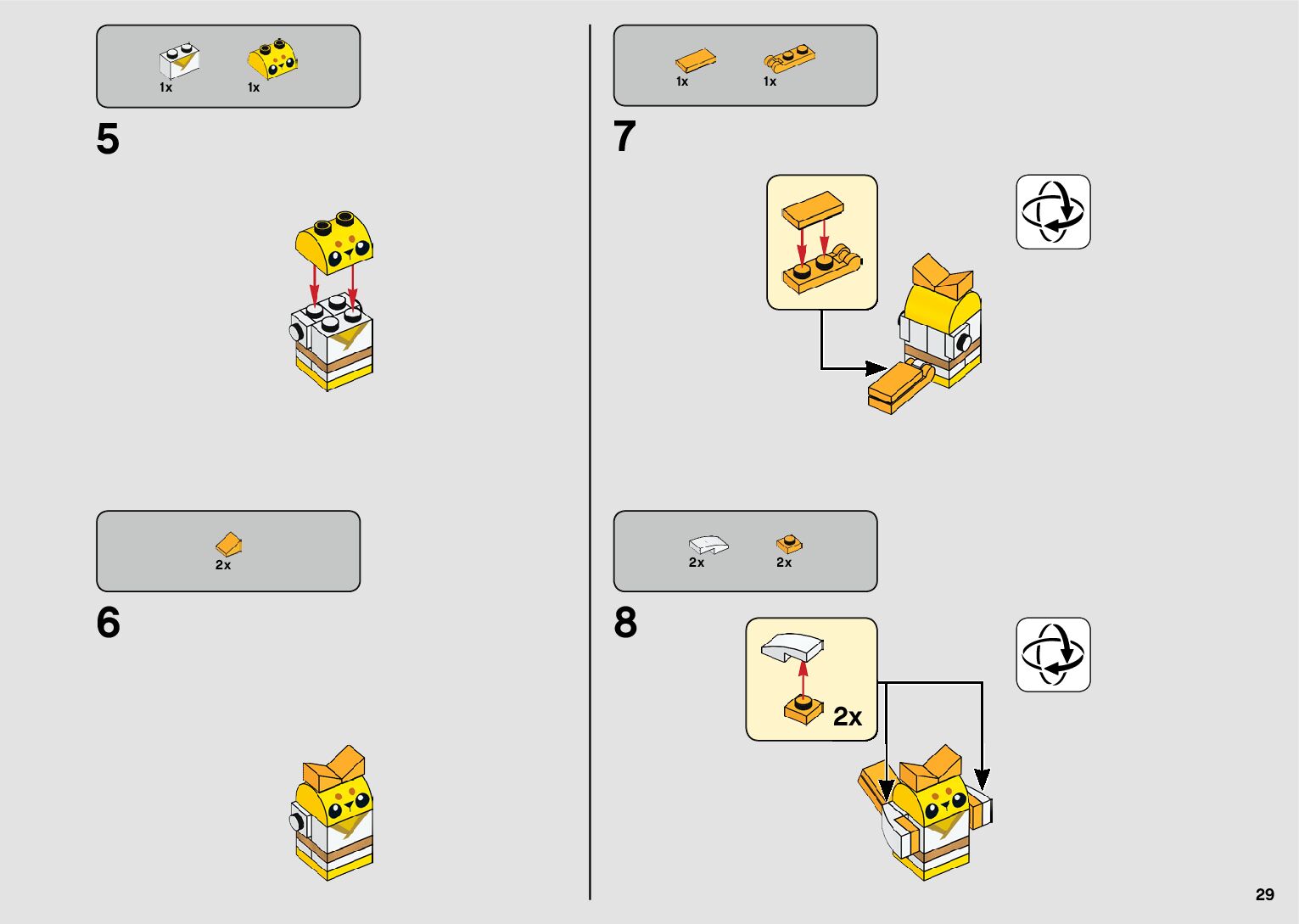 1x 1x

5

2x

6

1x 1x

7

2x 2x

8

2x

29