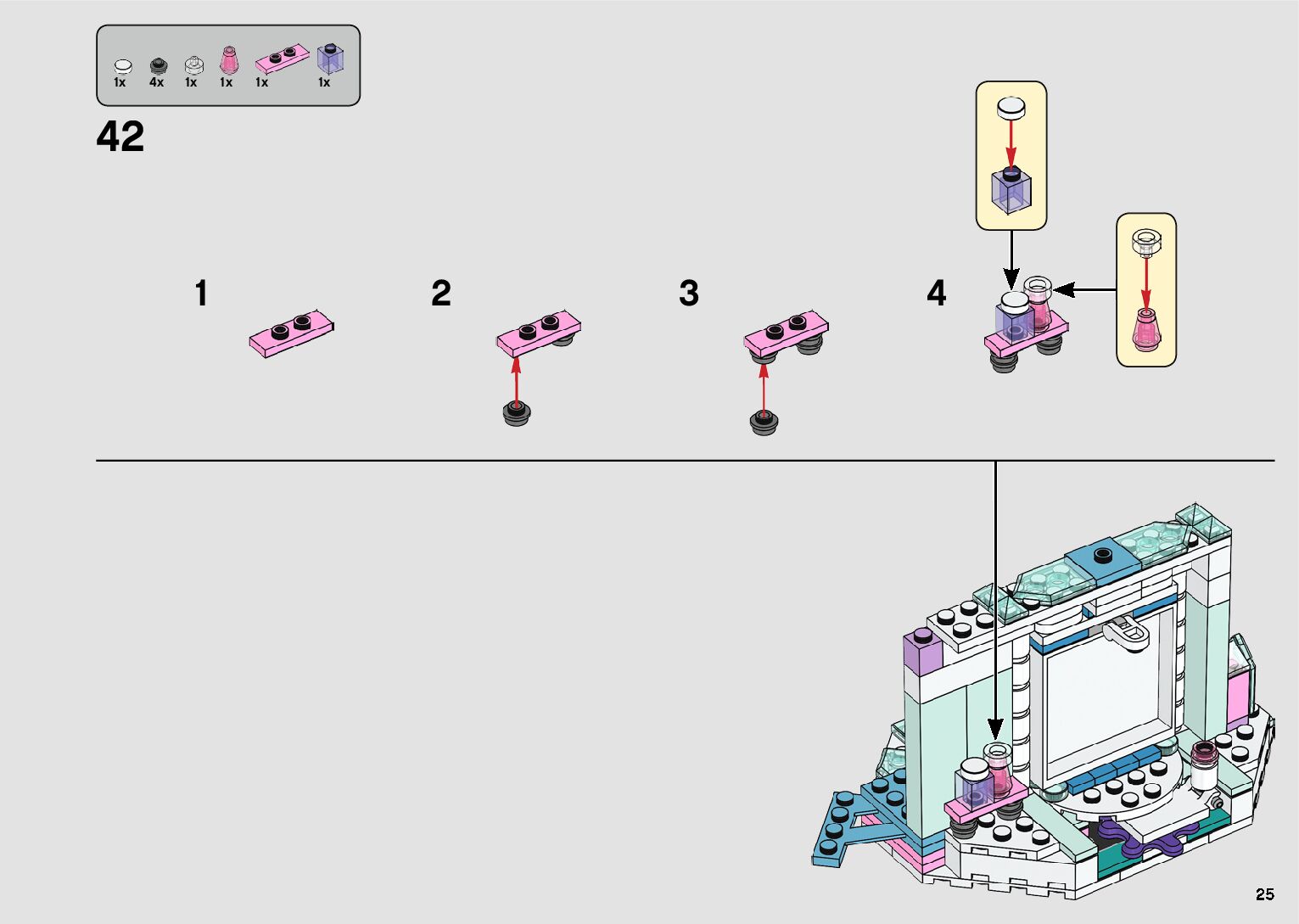 1x 4x 1x 1x 1x 1x

42

1

2

3

4

25