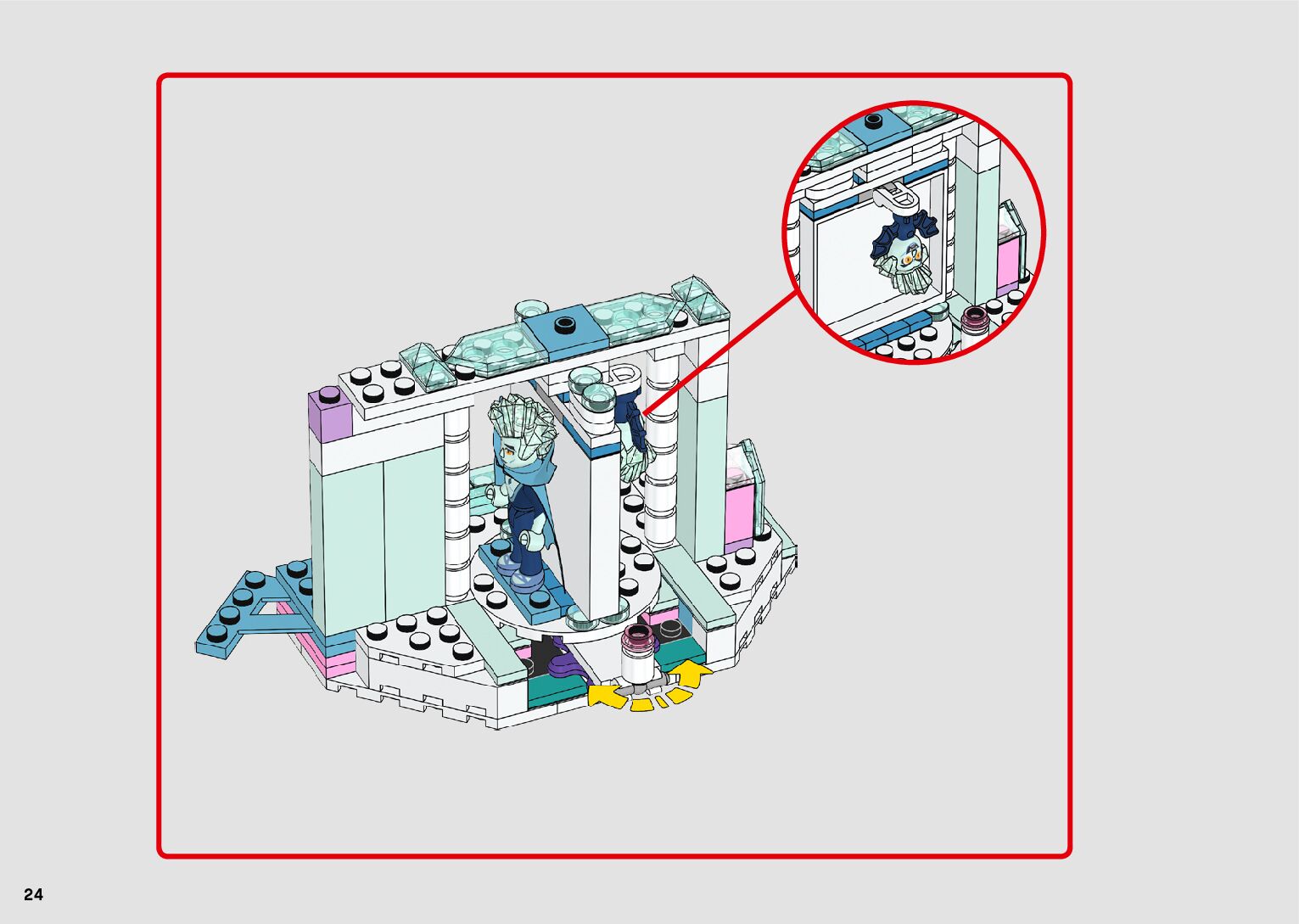 24