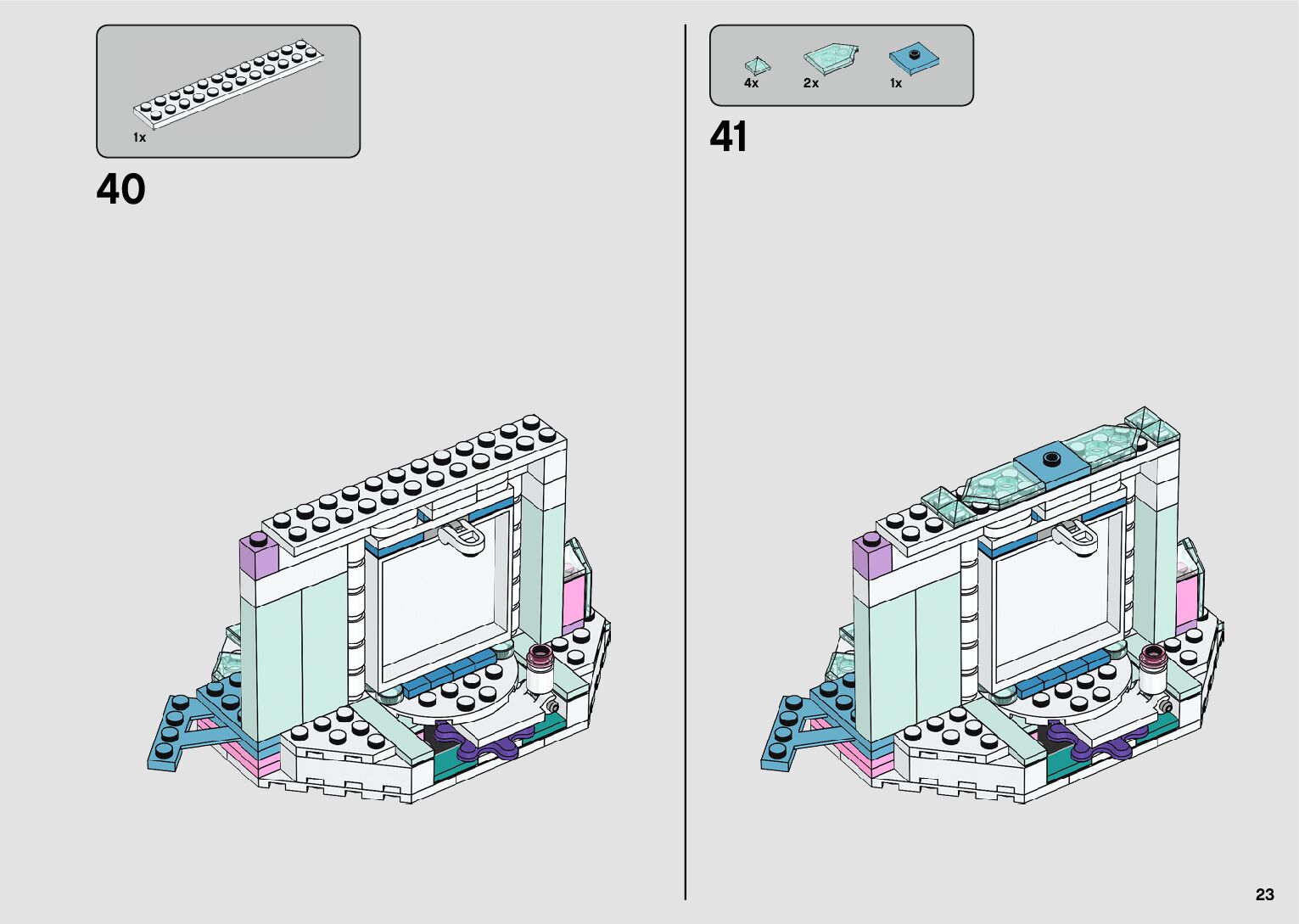 1x

40

4x 2x 1x

41

23