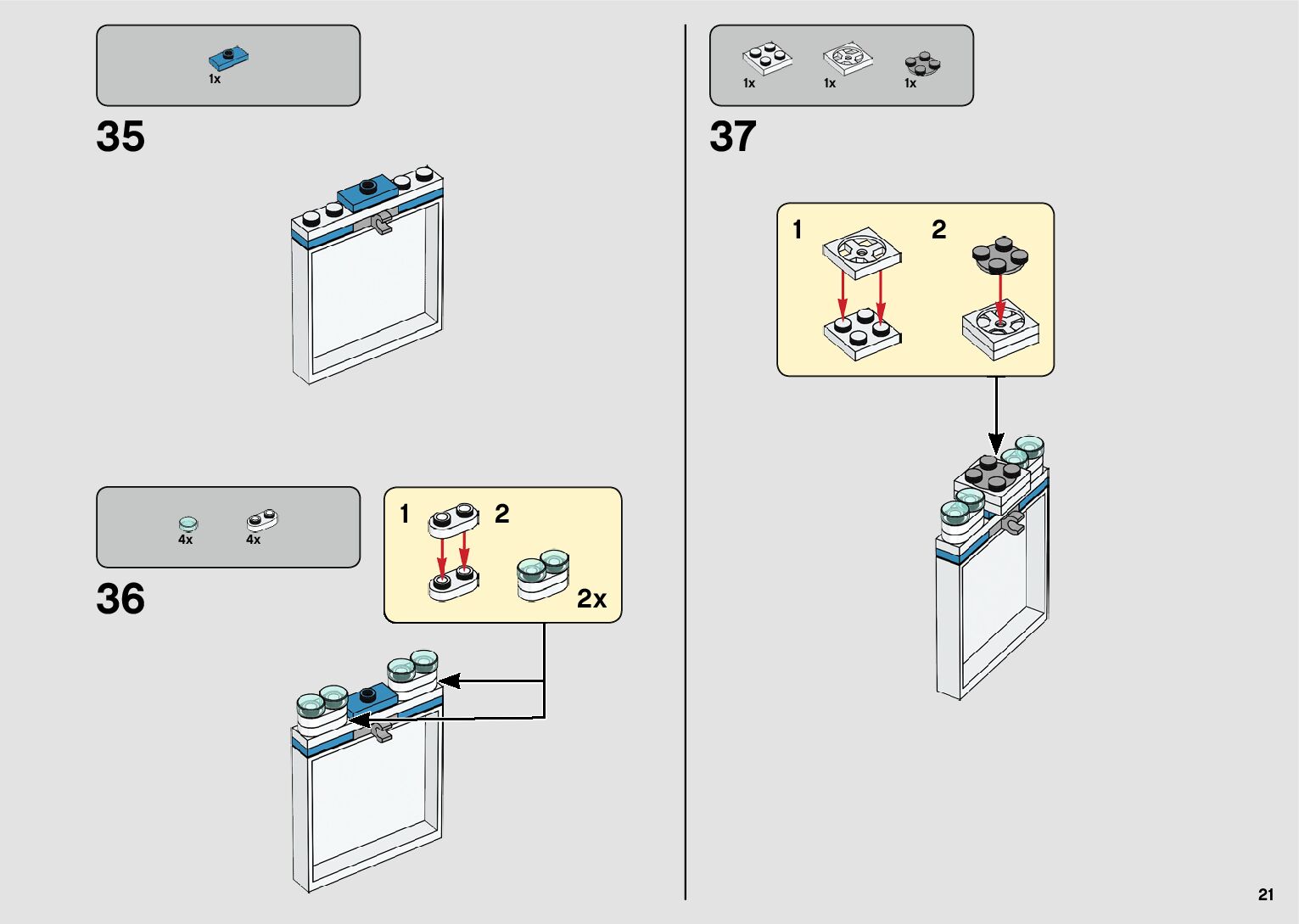 1x

35

4x 4x

36

1 2

2x

1x 1x 1x

37

1 2

21