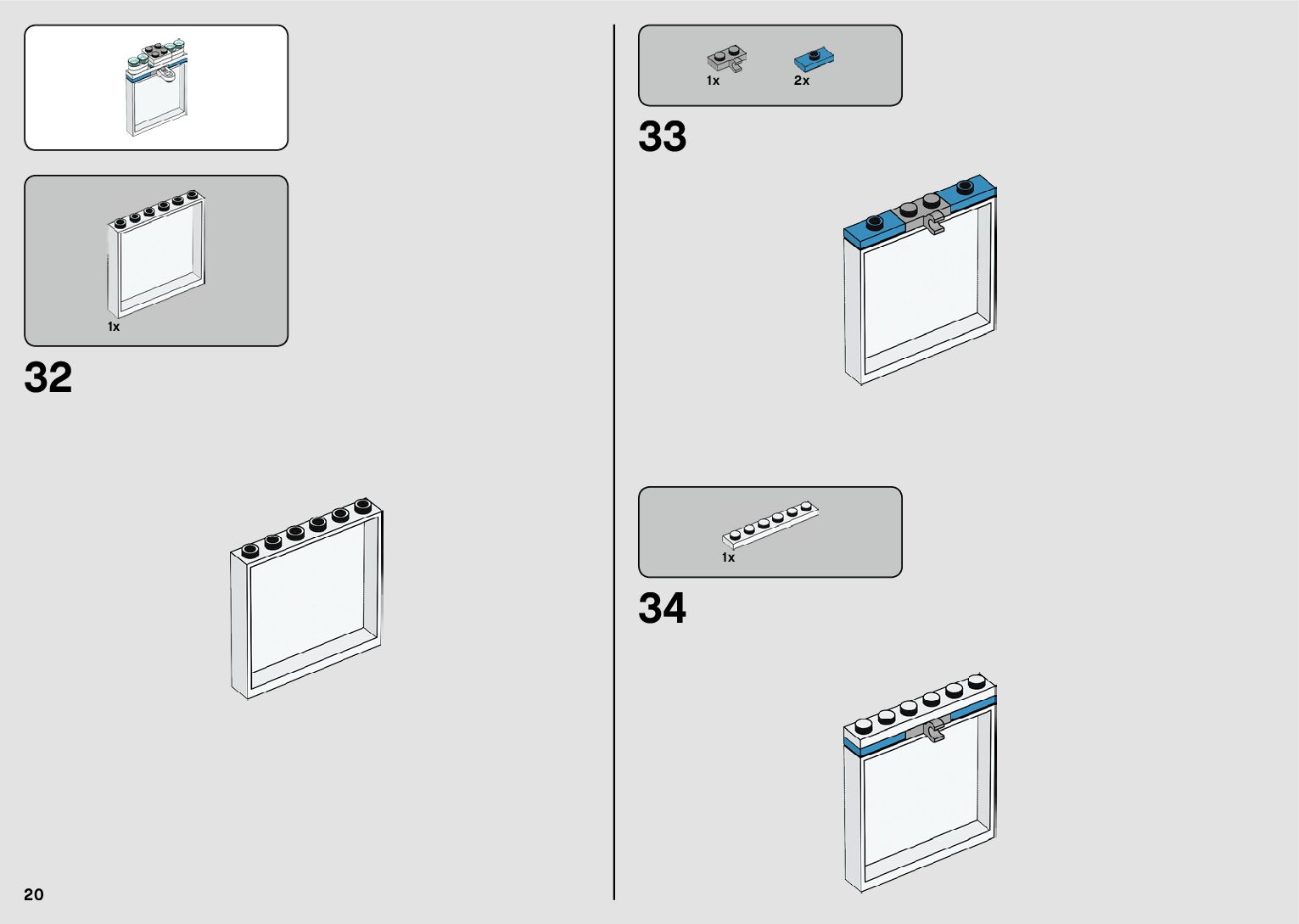 1x

32

20

1x

2x

33

1x

34