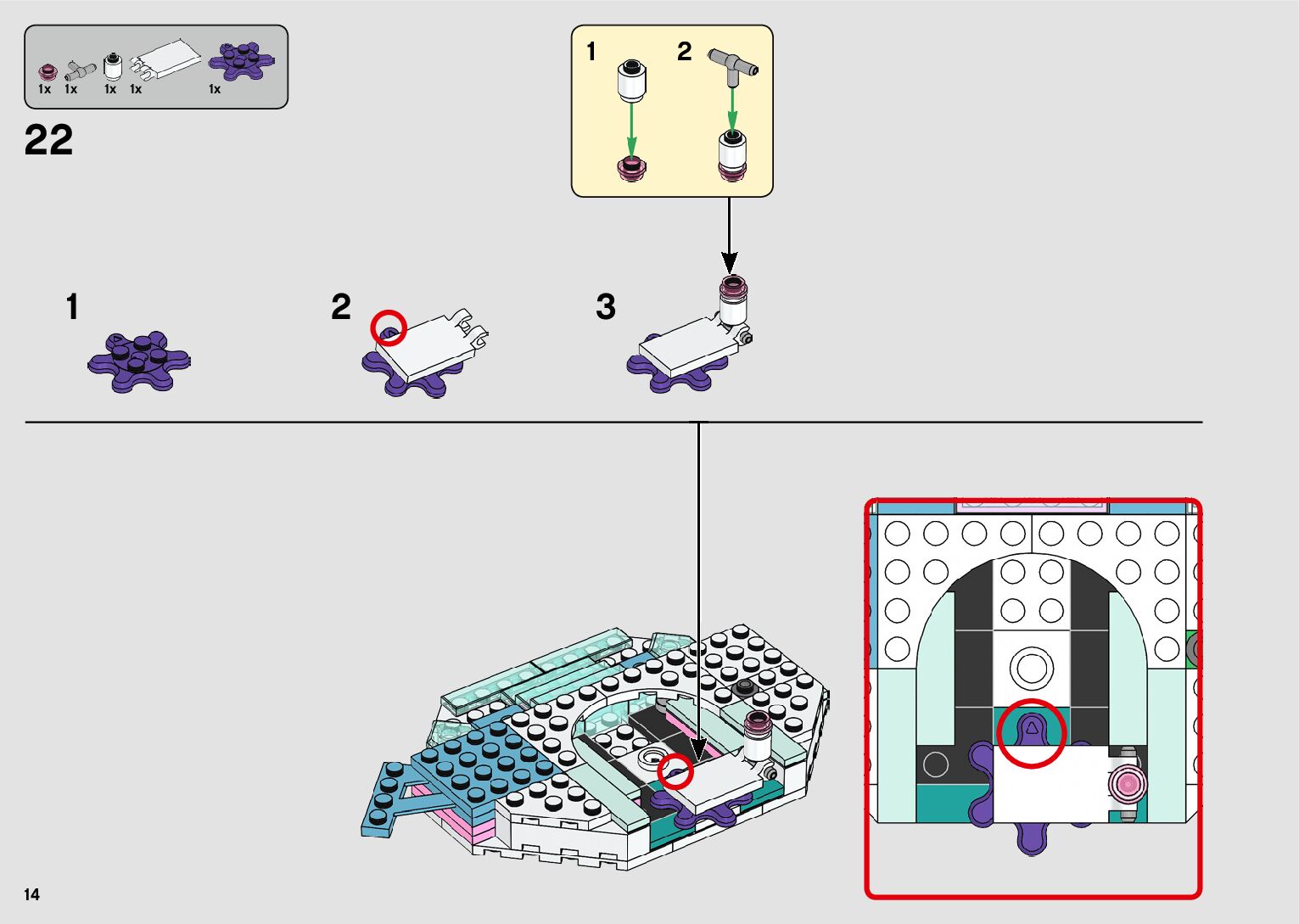 1x 1x 1x 1x 1x

22

1 2

1

2

3

14