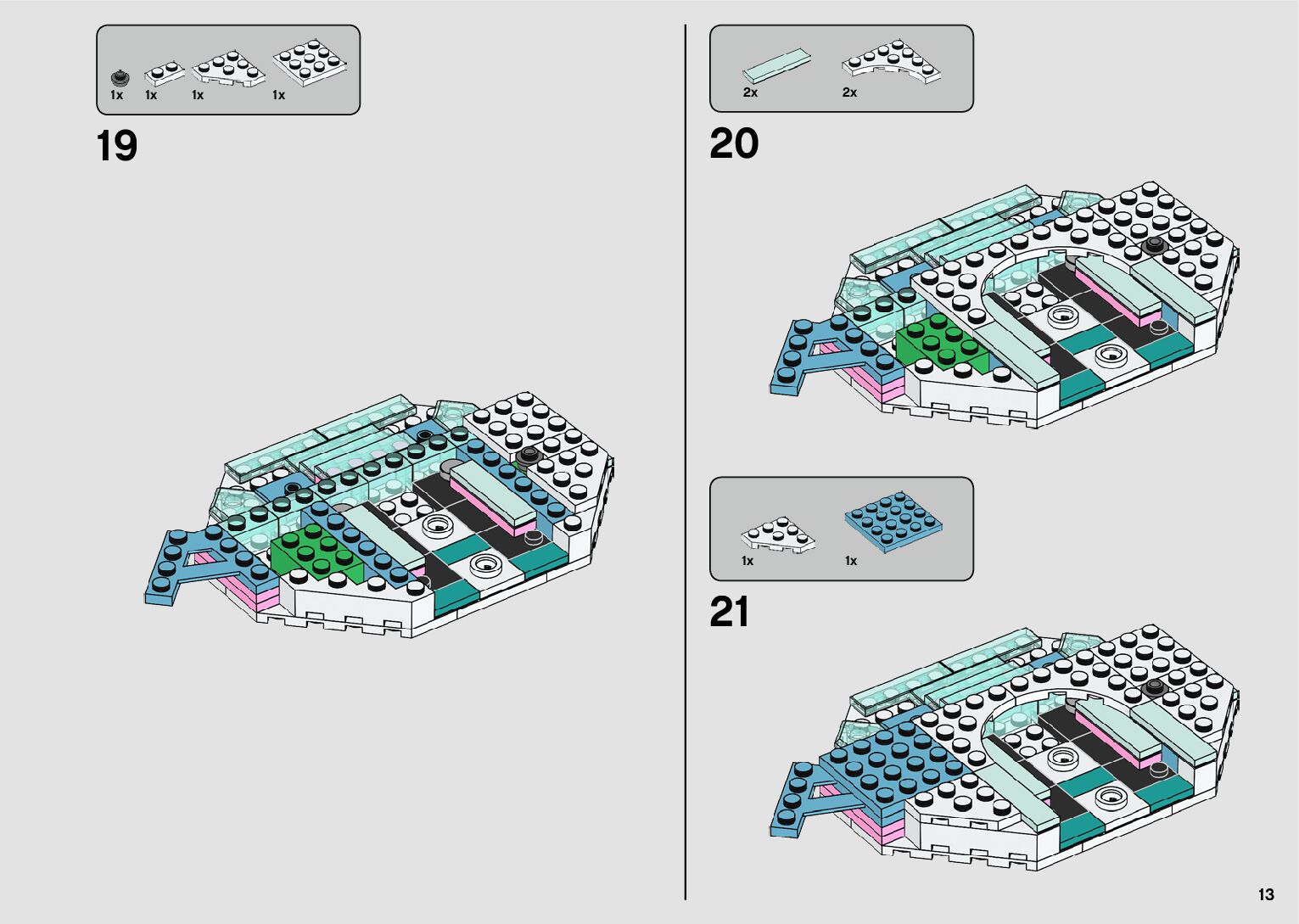 1x 1x 1x 1x

19

2x 2x

20

1x 1x

21

13