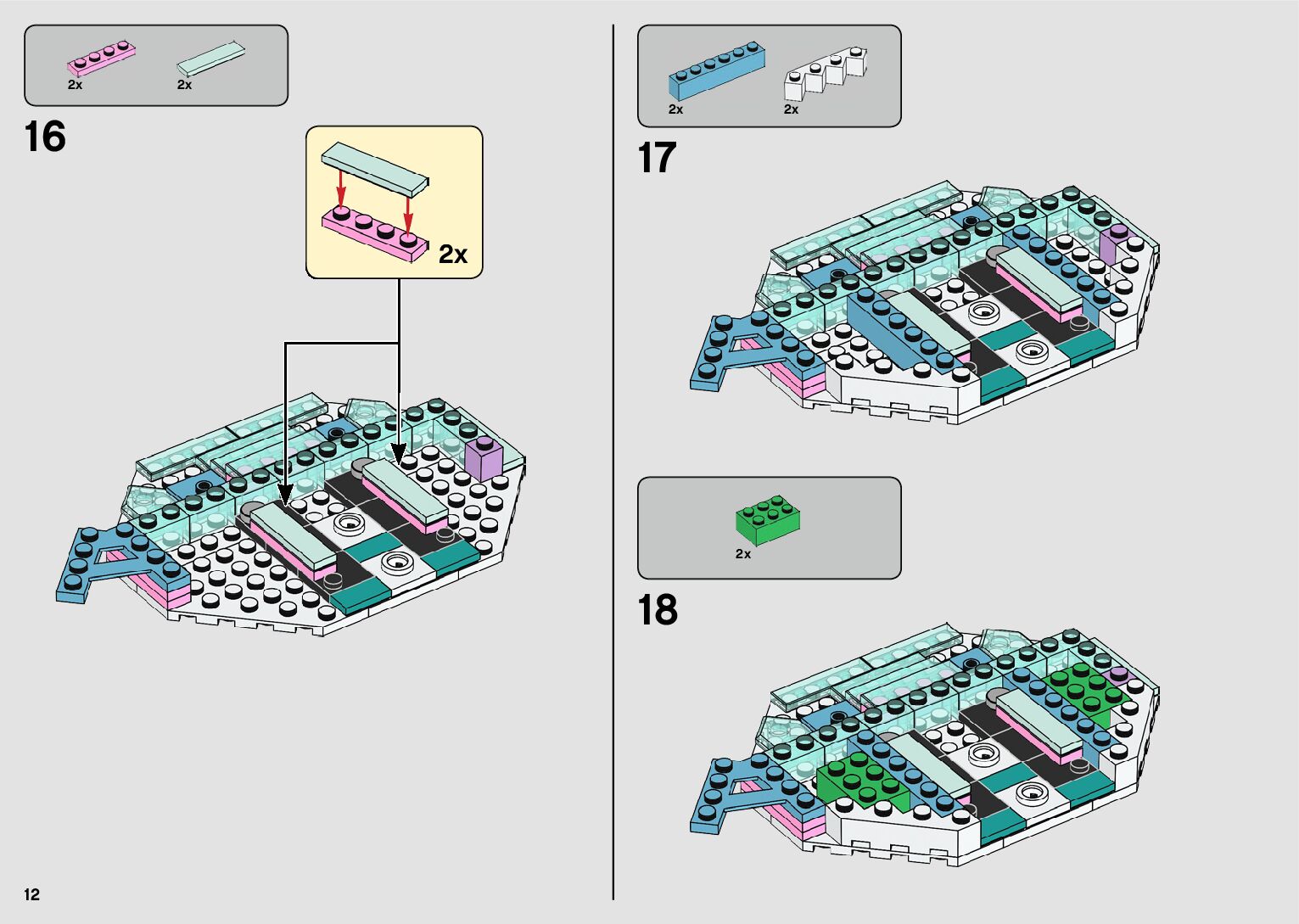 2x 2x

16

2x

2x 2x

17

2x

18

12