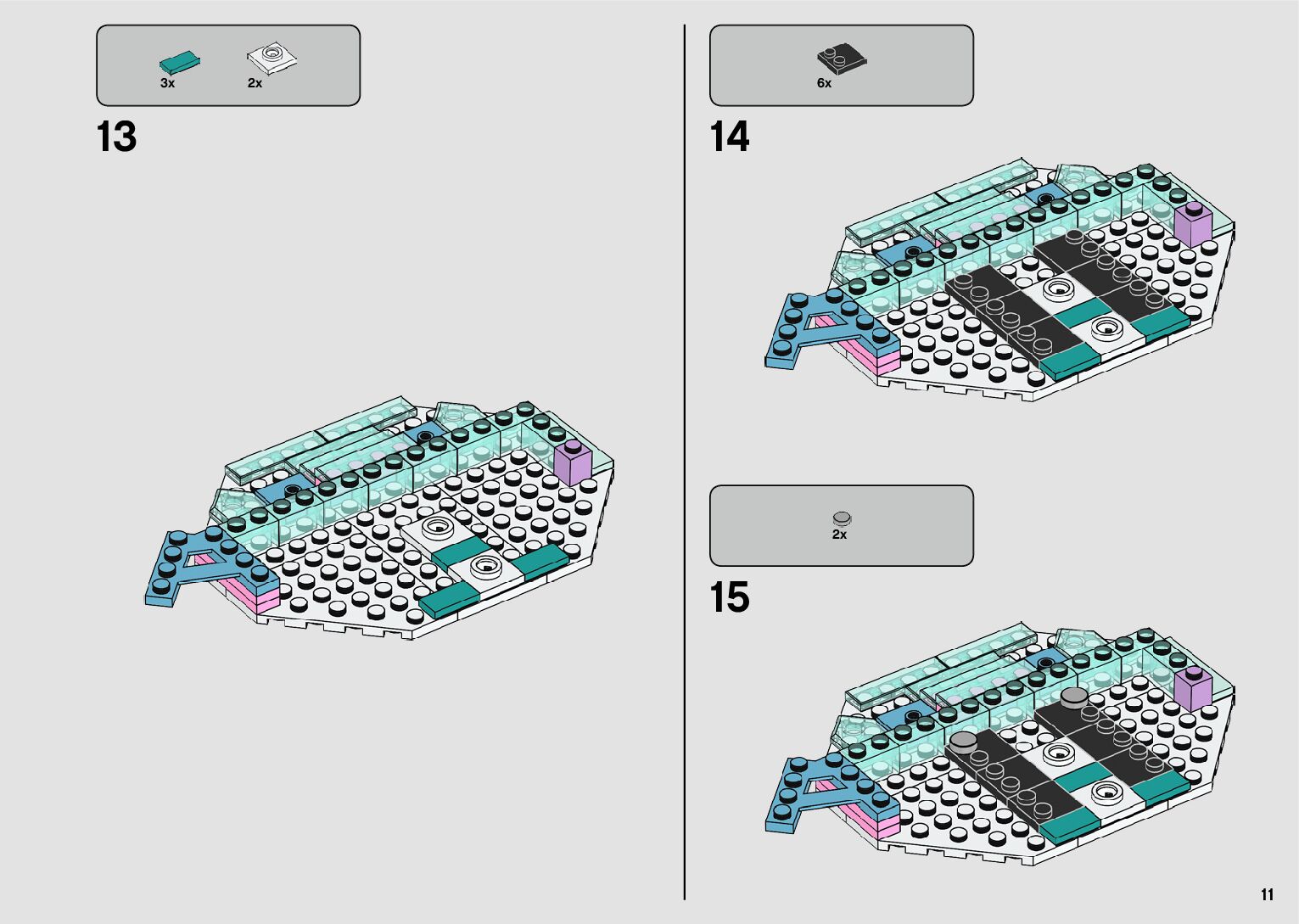 3x 2x

13

6x

14

2x

15

11