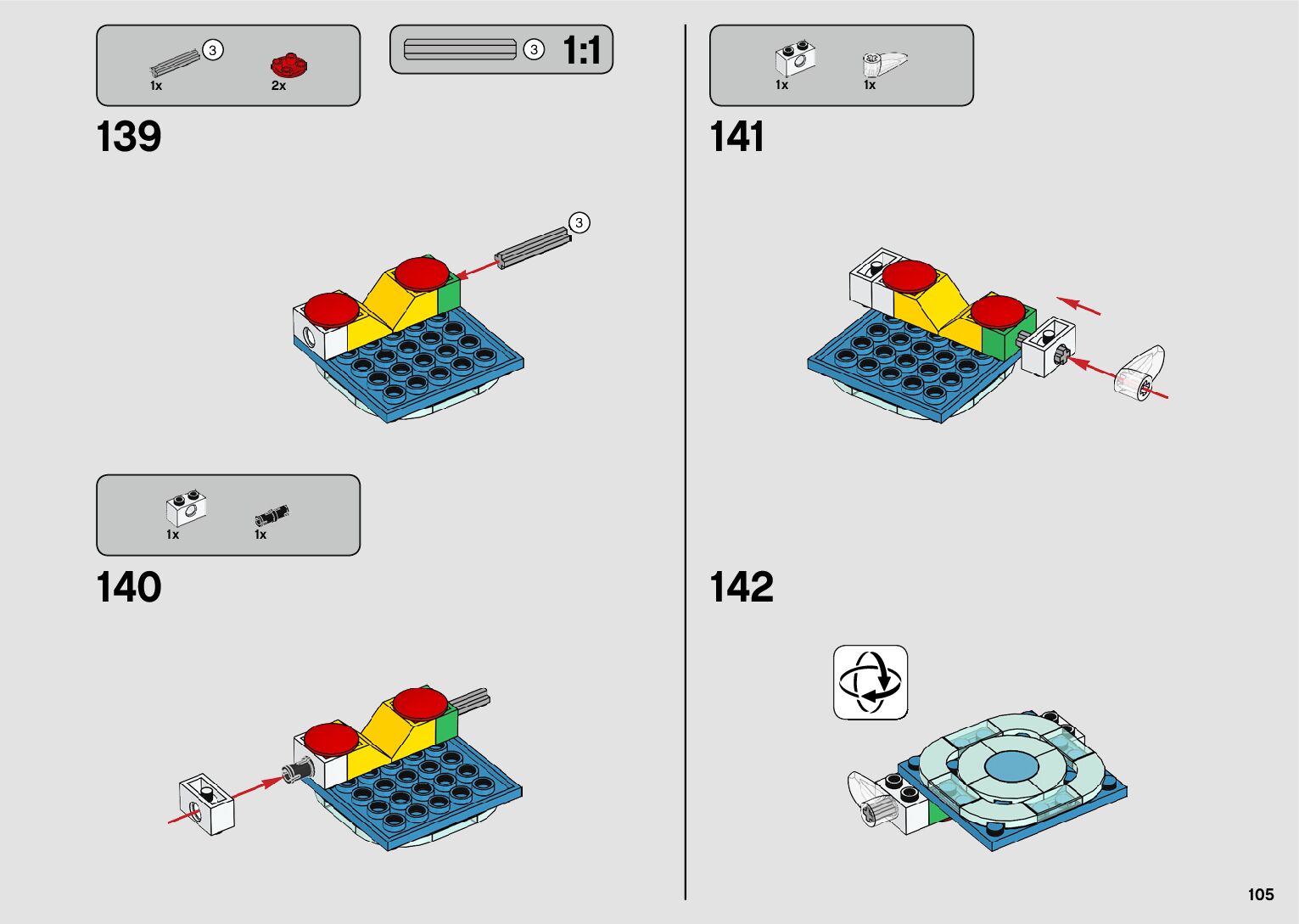 3
1x
2x

3
1:1

139

3

1x
1x

140

1x
1x

141

142

105