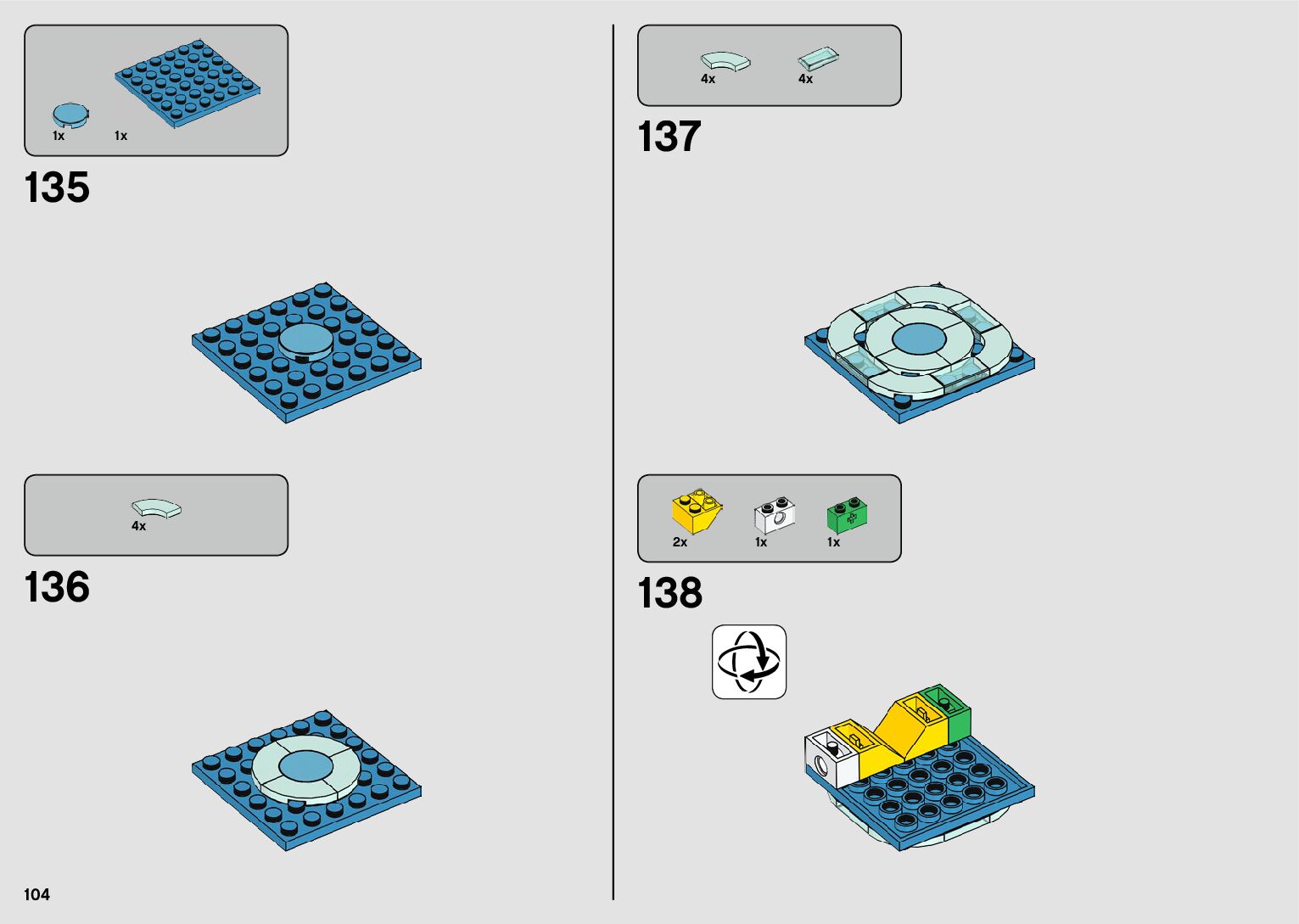 1x
1x

135

4x

136

104

4x
4x

137

2x
1x
1x

138