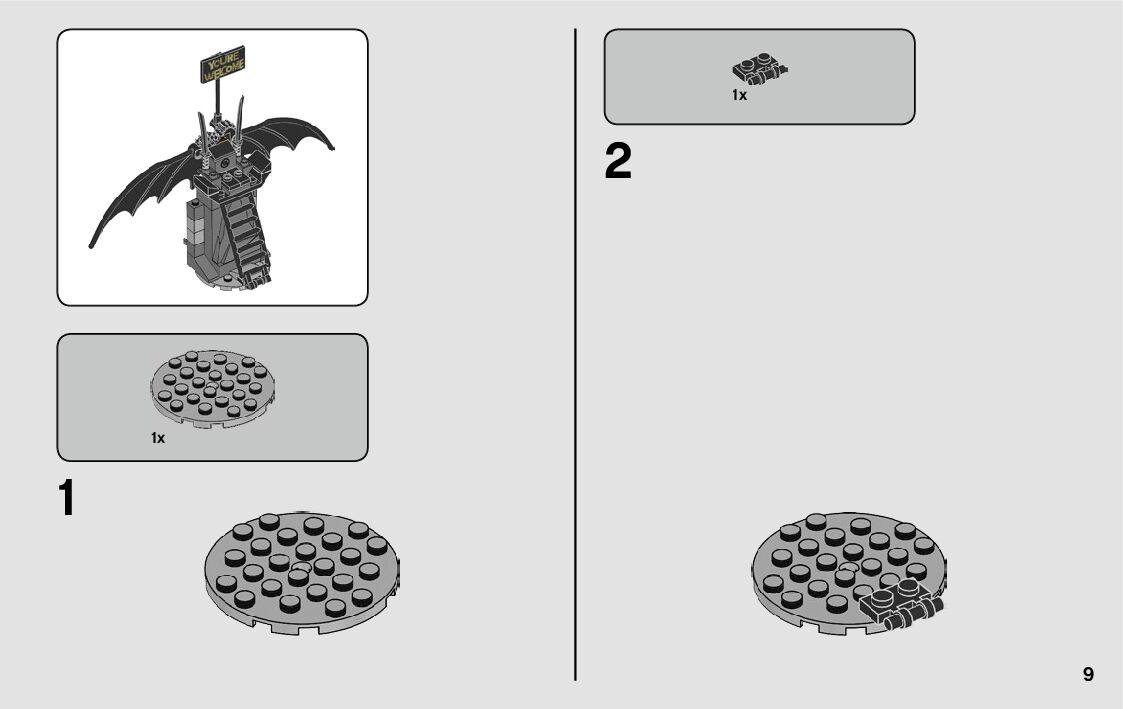 YOU'RE WELCOME

1x

1

1x

2

9