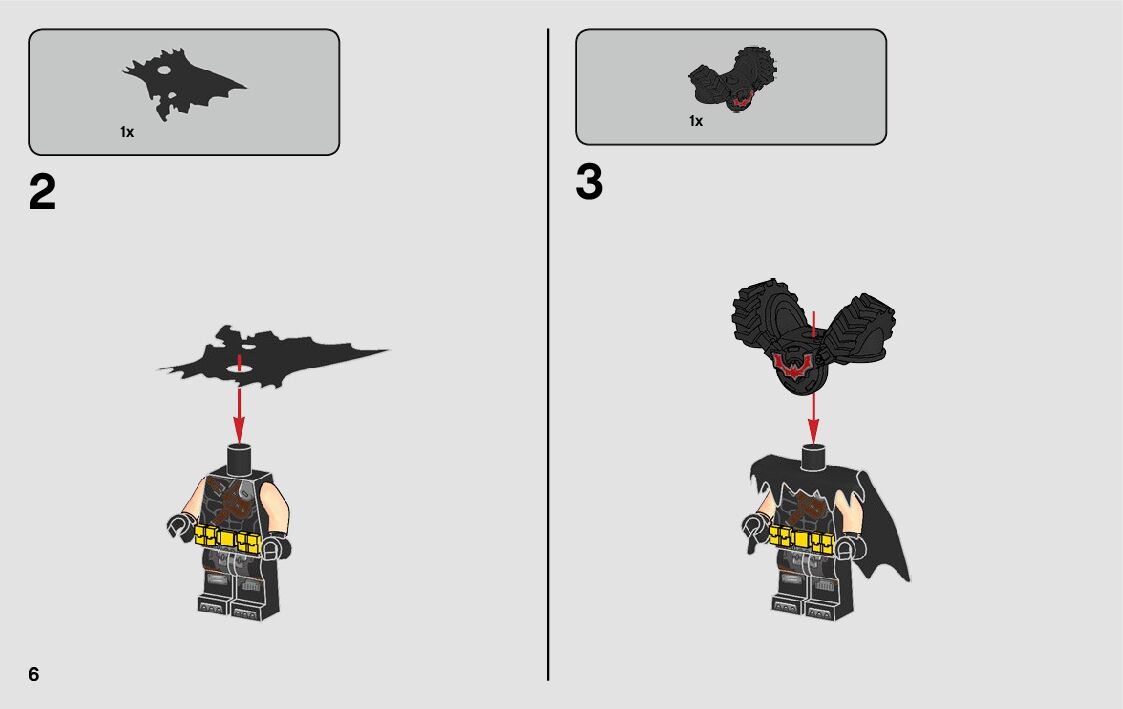 1x

2

1x

3

6