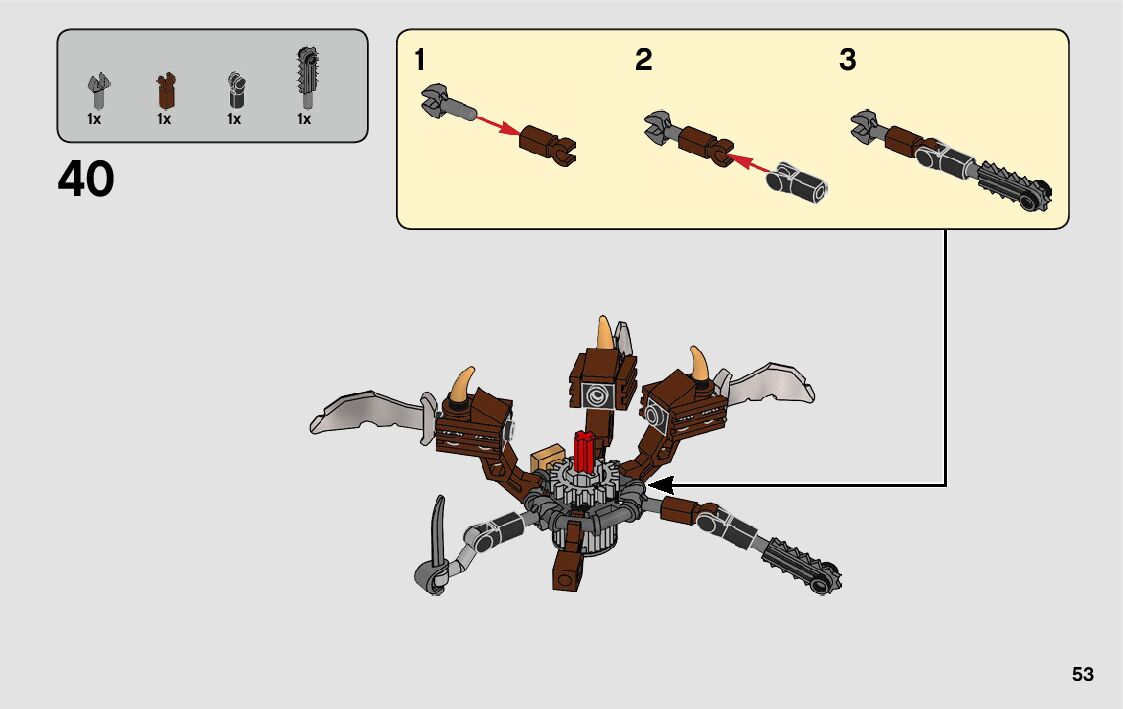 1x 1x 1x 1x

40

1

2

3

53