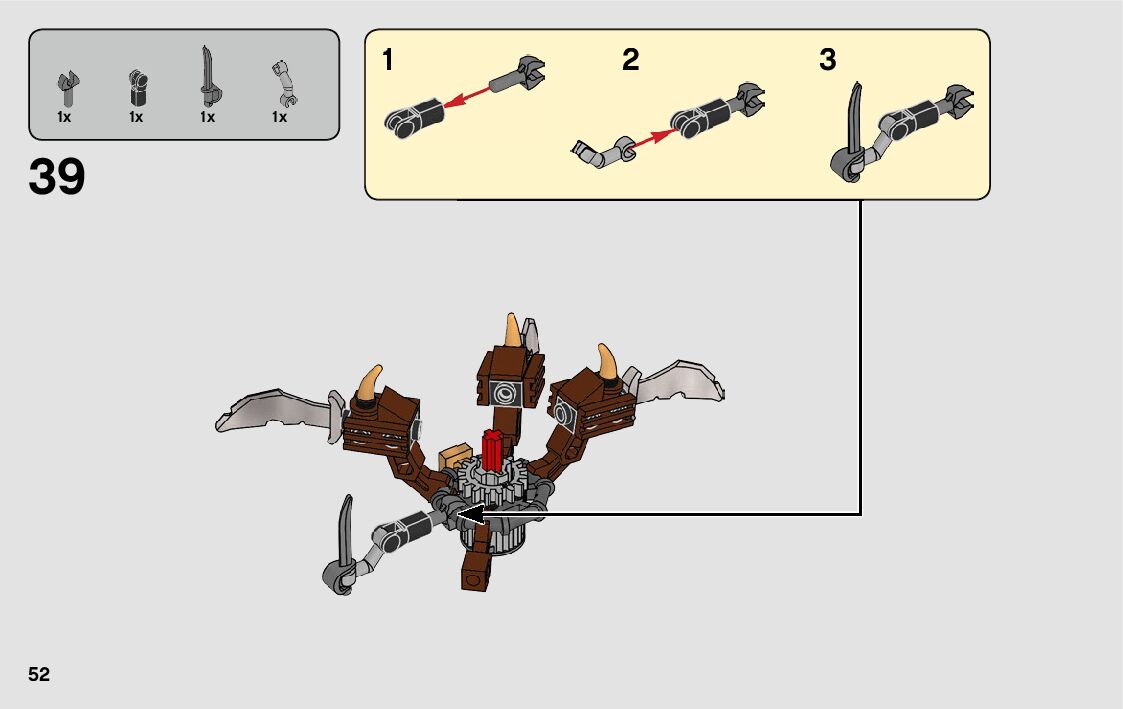 1x 1x 1x 1x

39

1 2 3

52