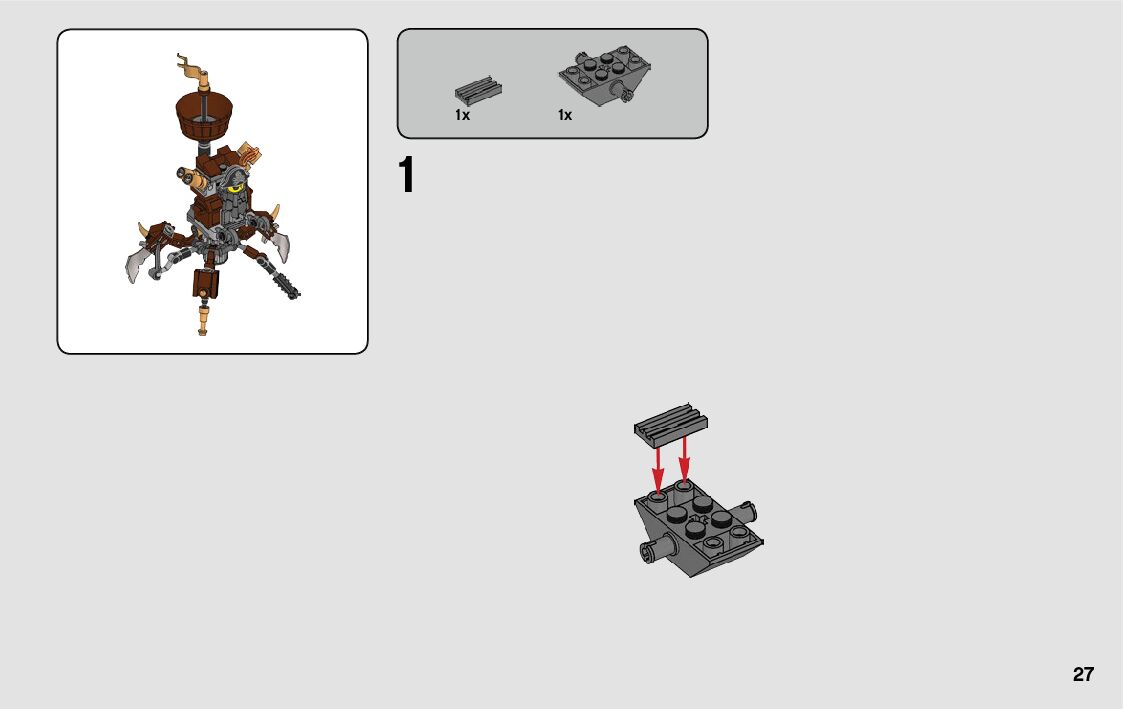 1x
1x

1

27