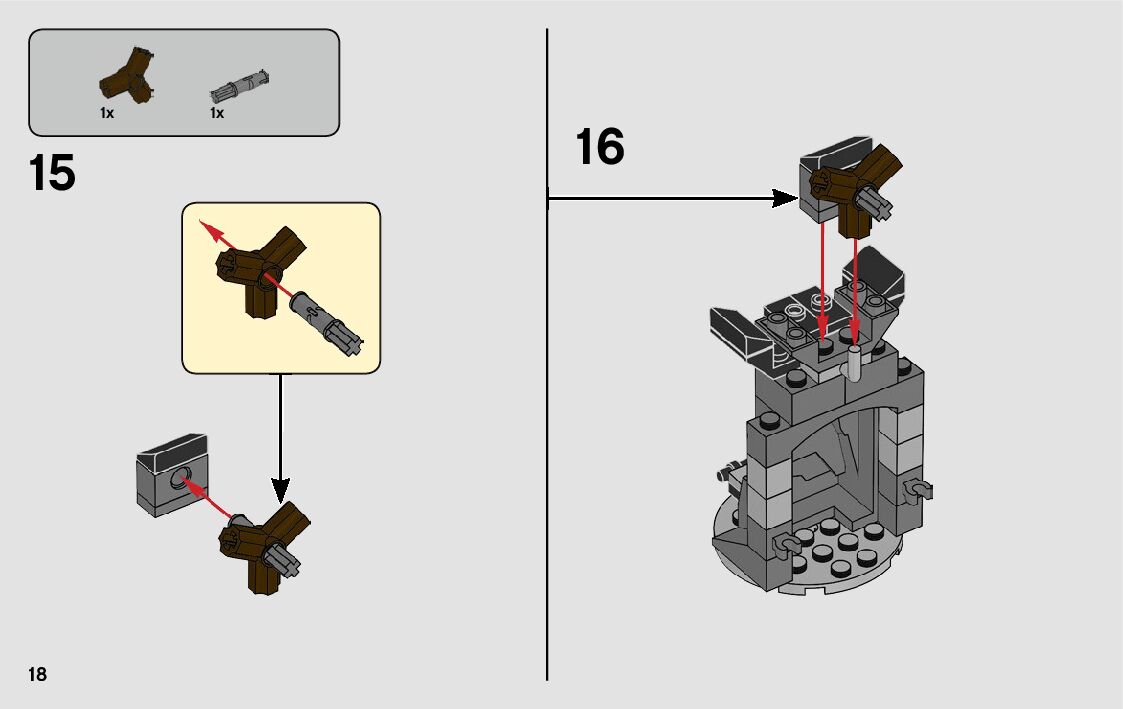 1x
1x

15

16

18