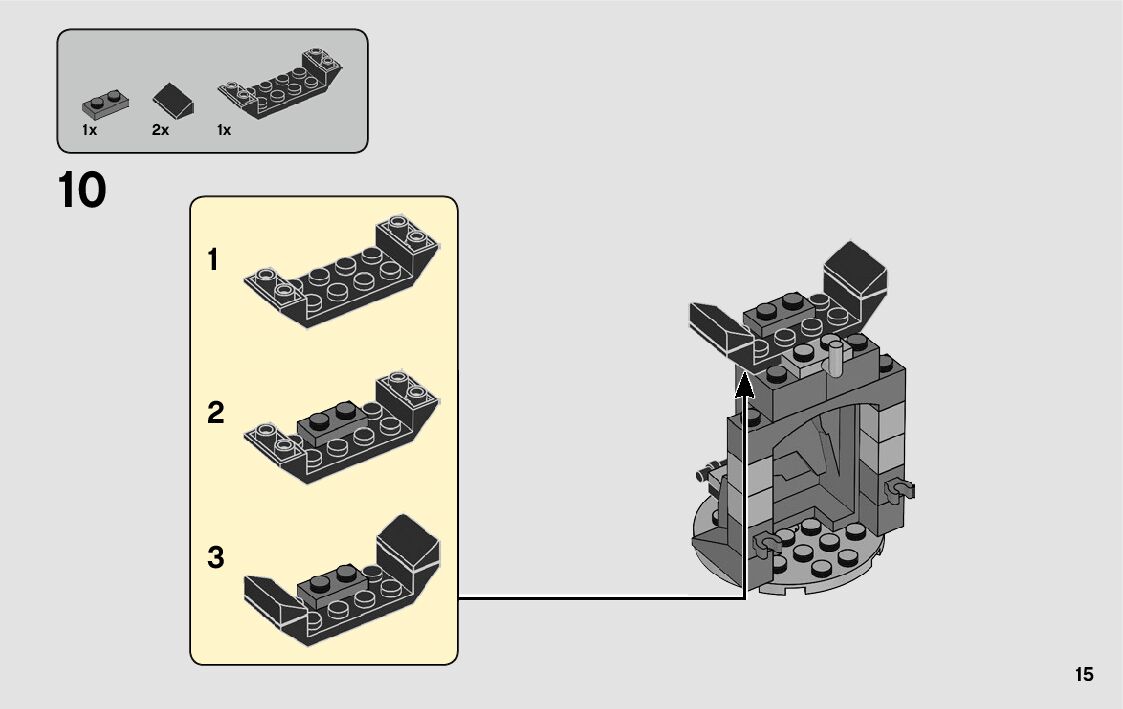 1x 2x 1x

10

1

2

3

15