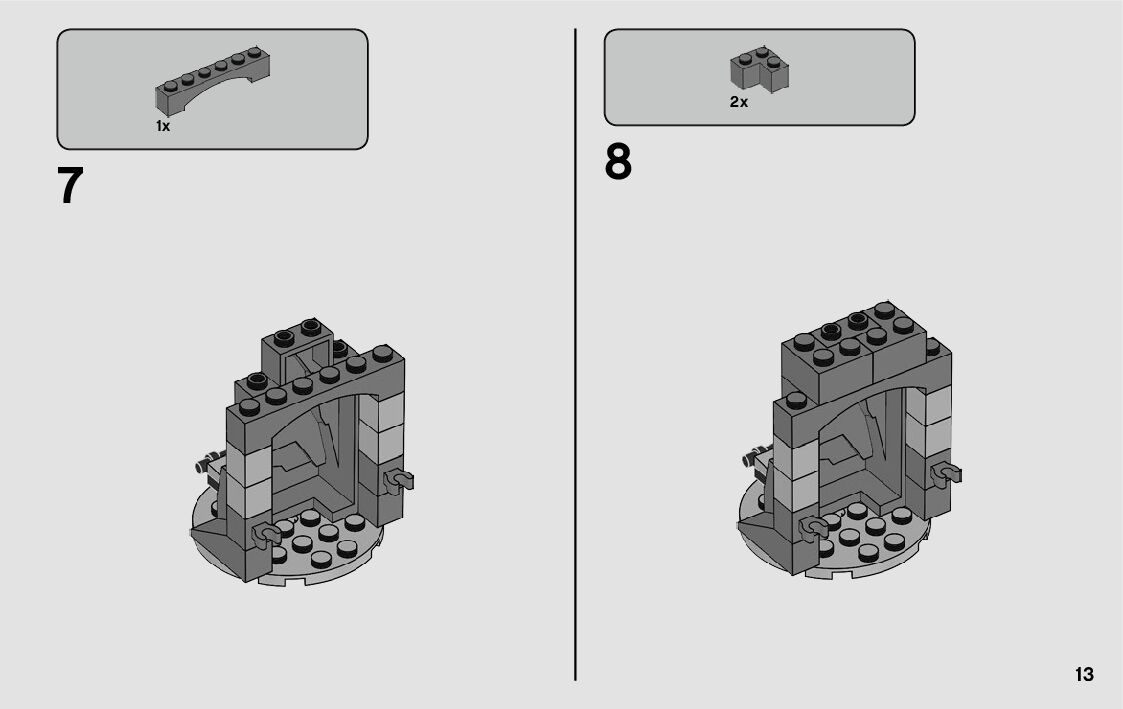 1x

7

2x

8

13