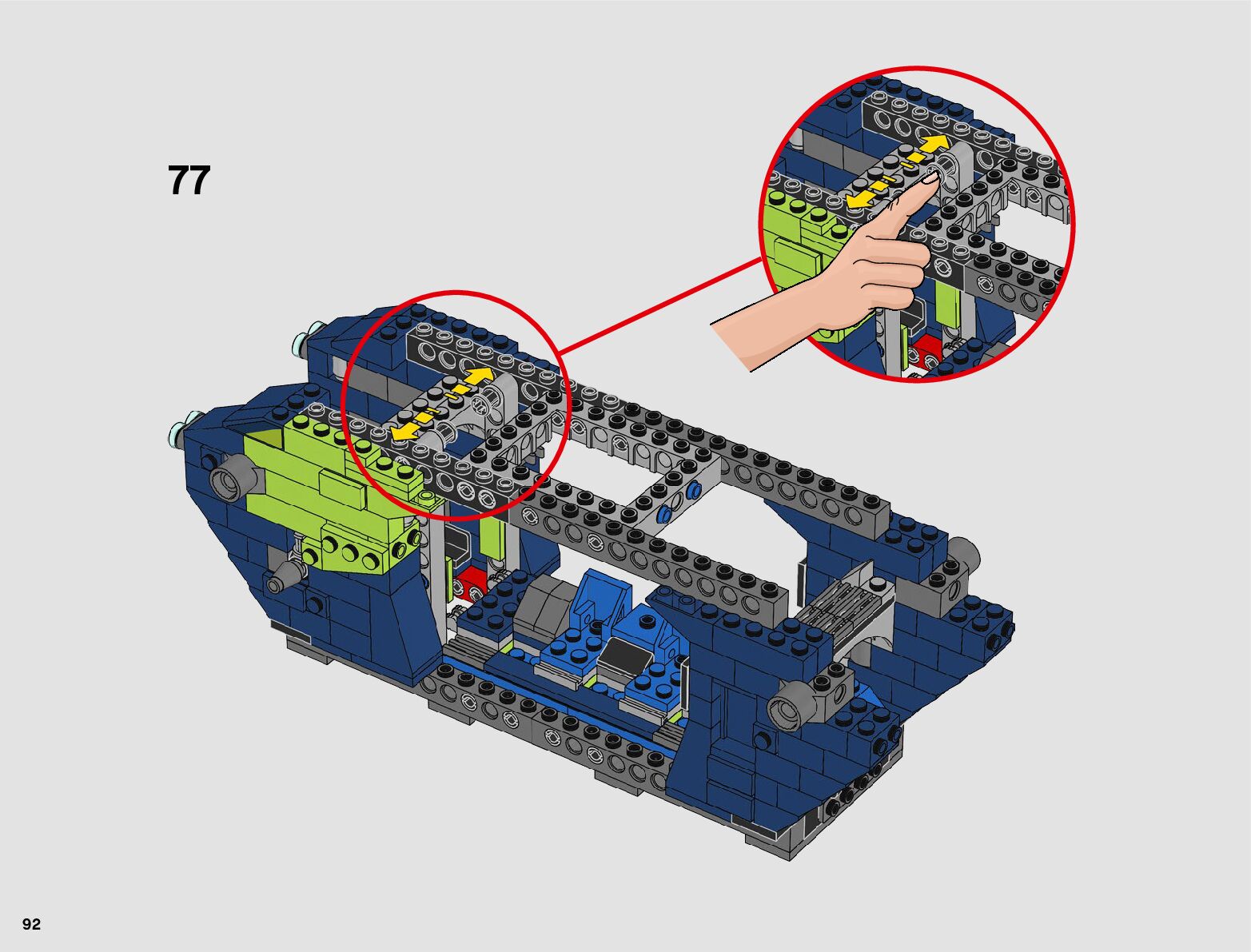 77

92