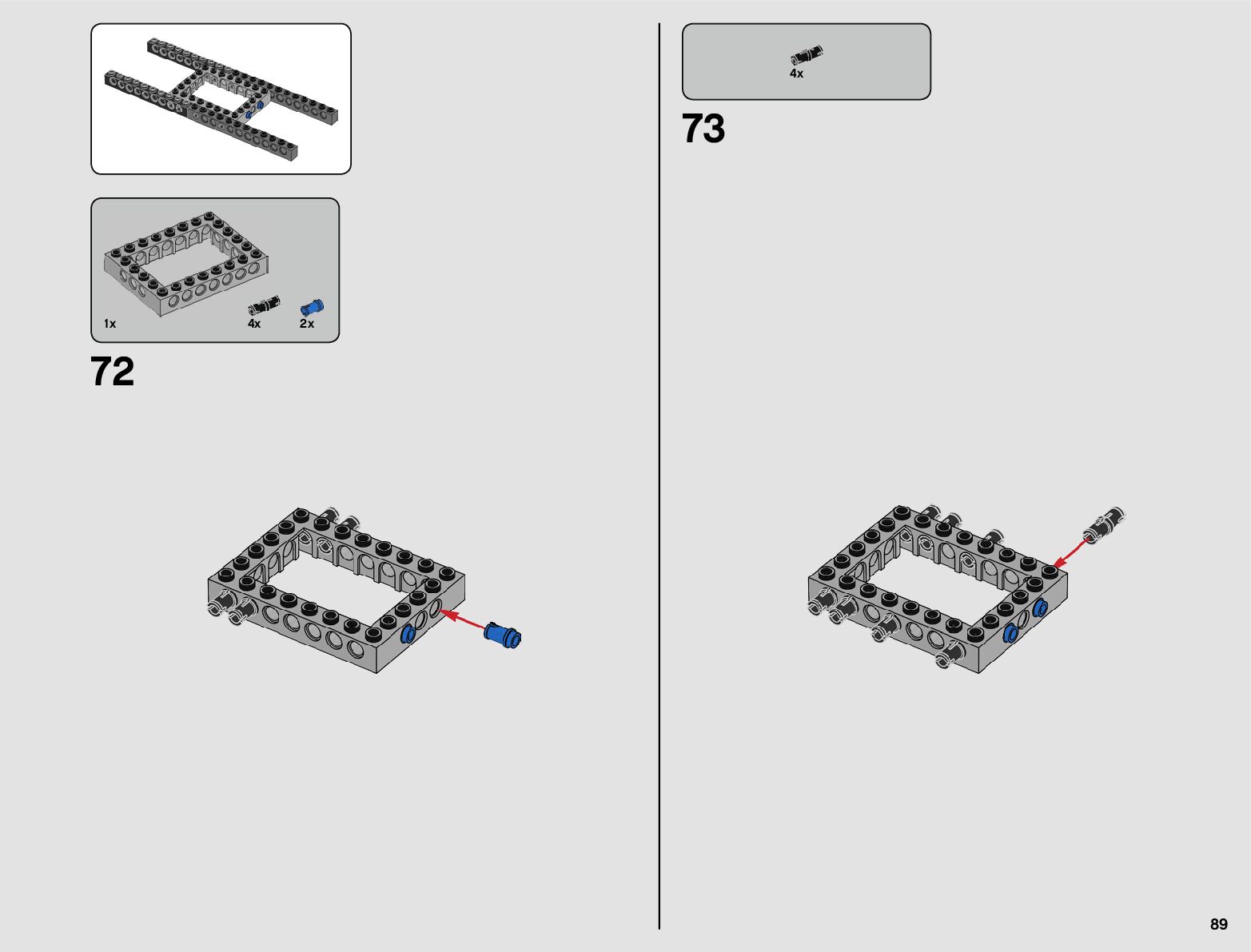 1x
4x
2x

72

4x

73

89