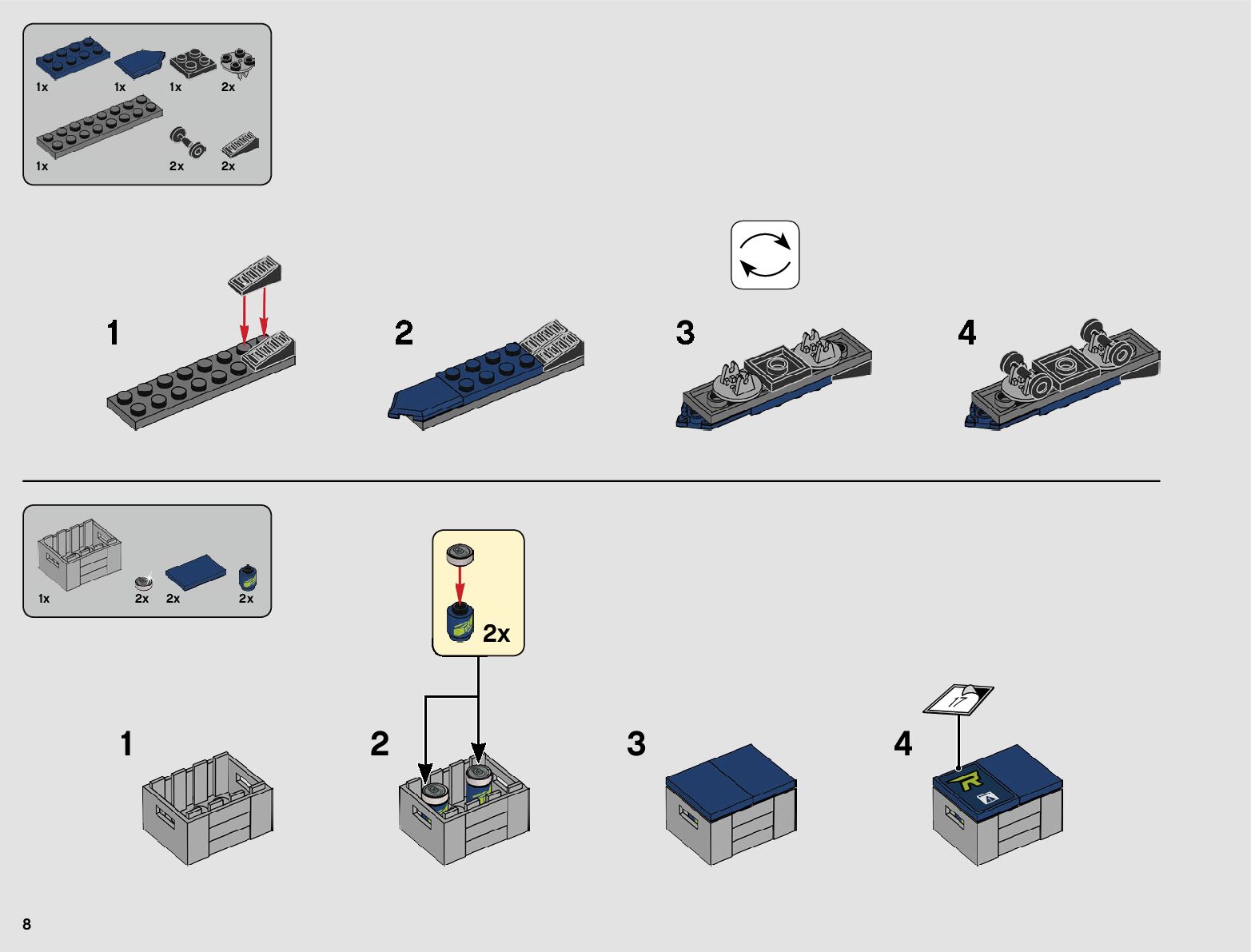 1x 1x 1x 2x
1x 2x 2x

1

2

3

4

1x 2x 2x 2x

2x

1

2

3

4

17

8