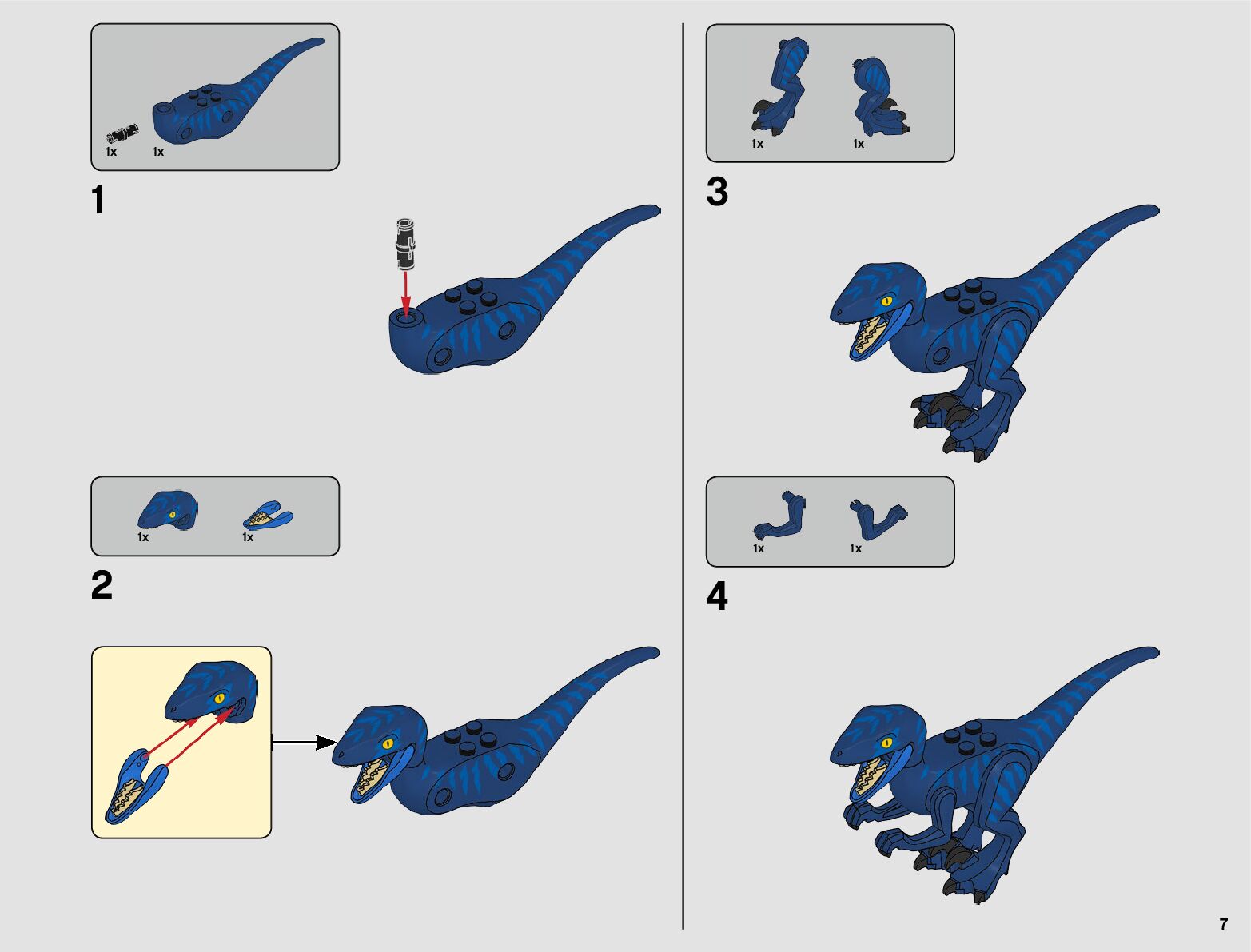 1x 1x

1

1x 1x

2

1x 1x

3

1x 1x

4

7