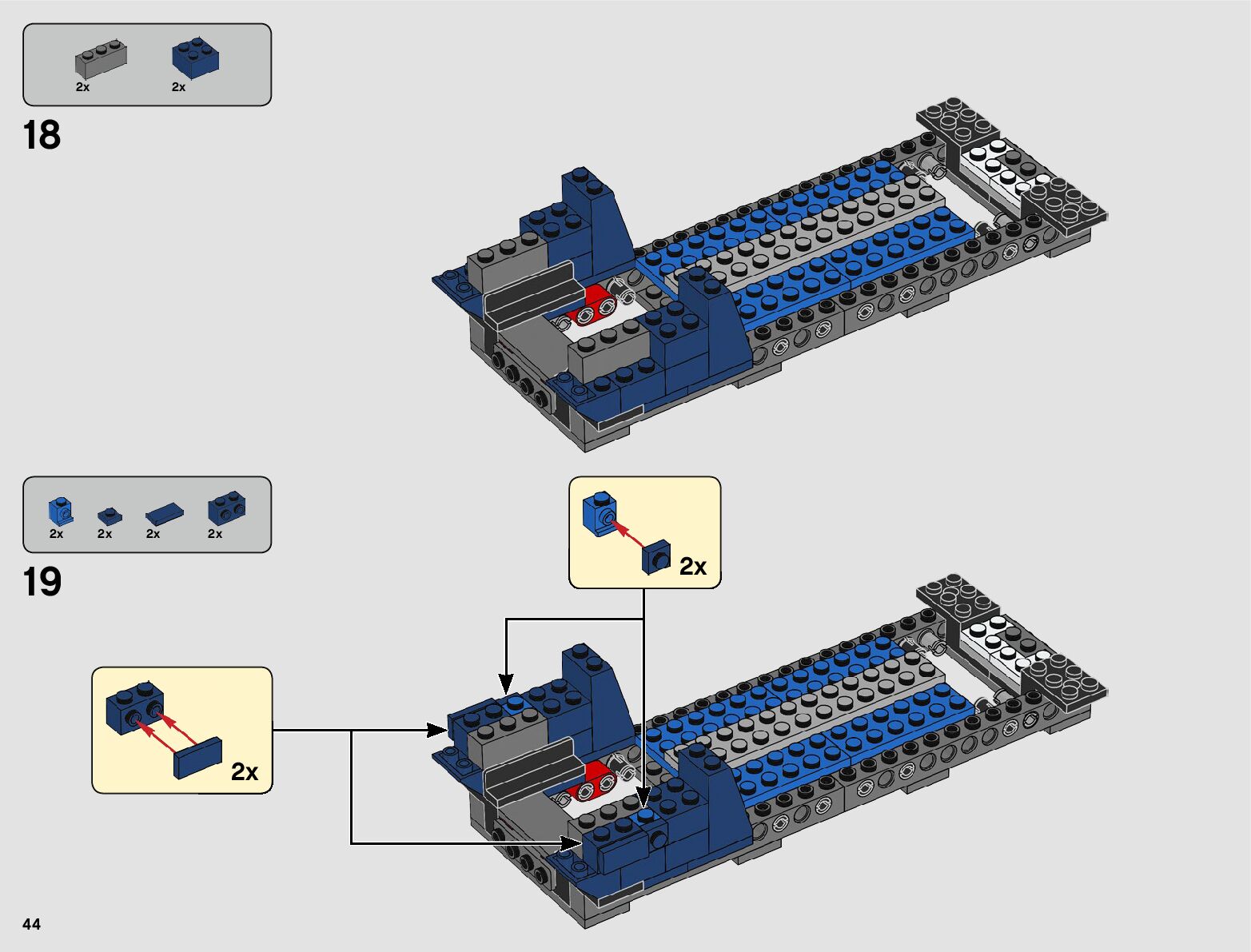 2x 2x

18

2x 2x 2x 2x

19

2x

2x

44