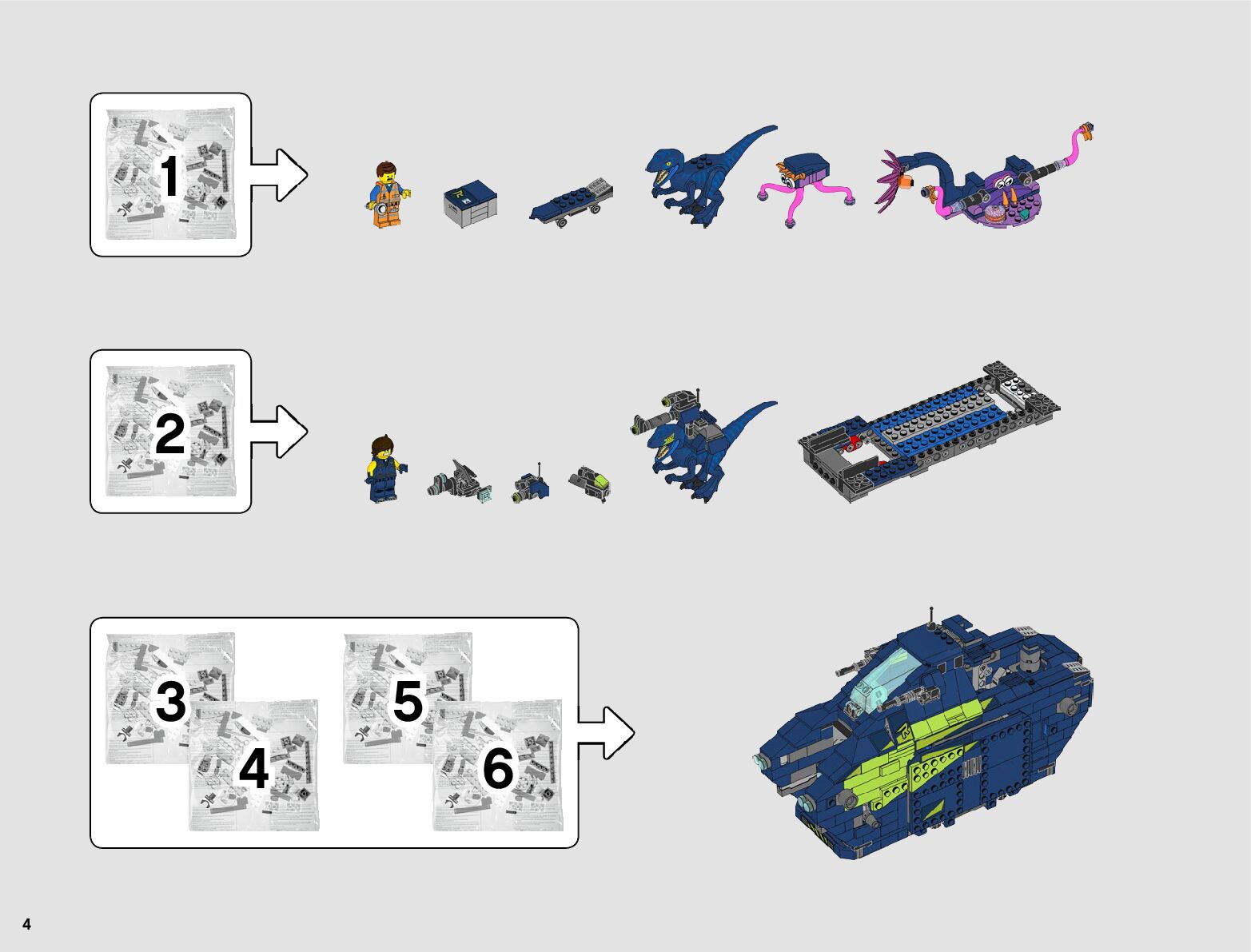 1

2

3
4
5
6

4