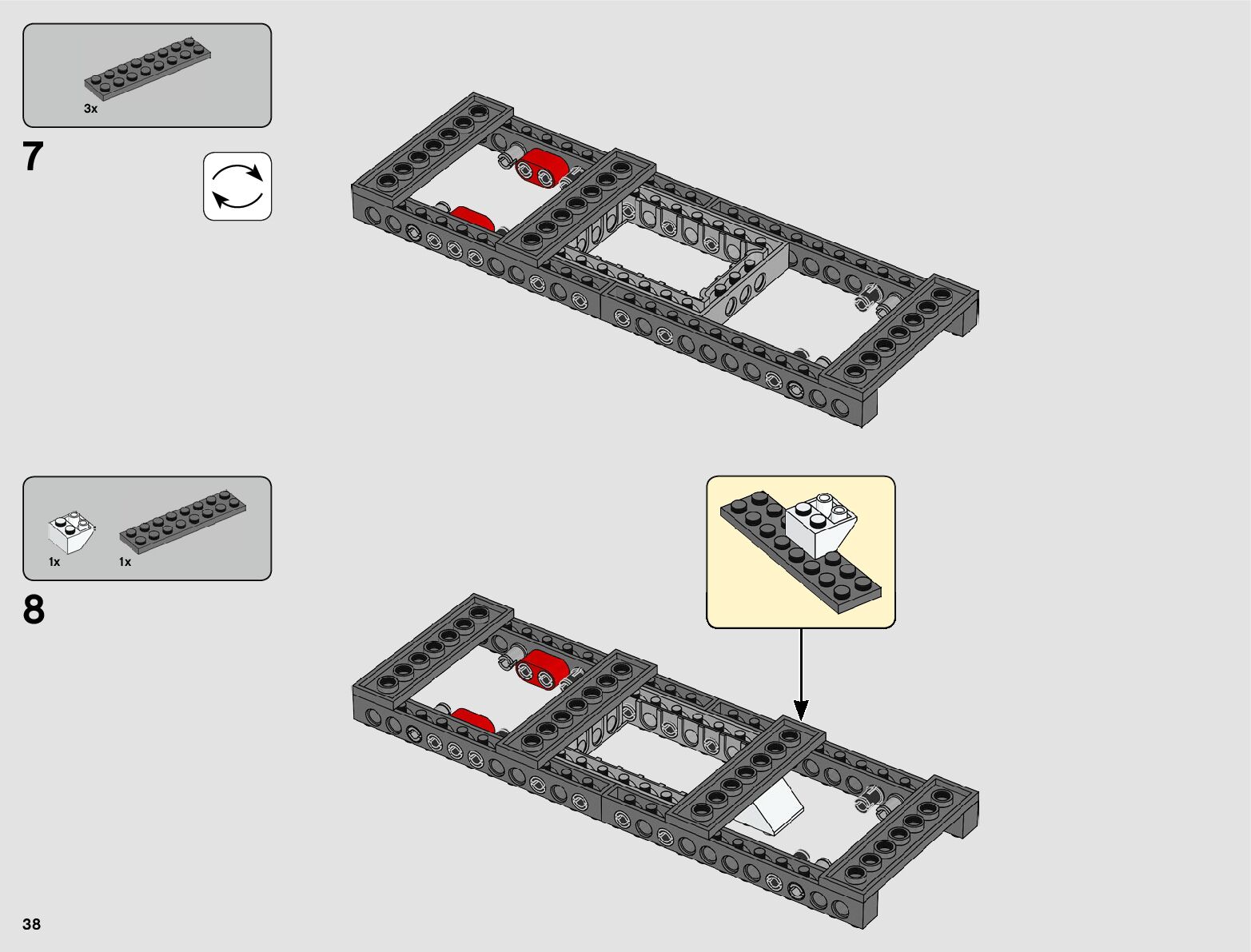 3x

7

1x 1x

8

38