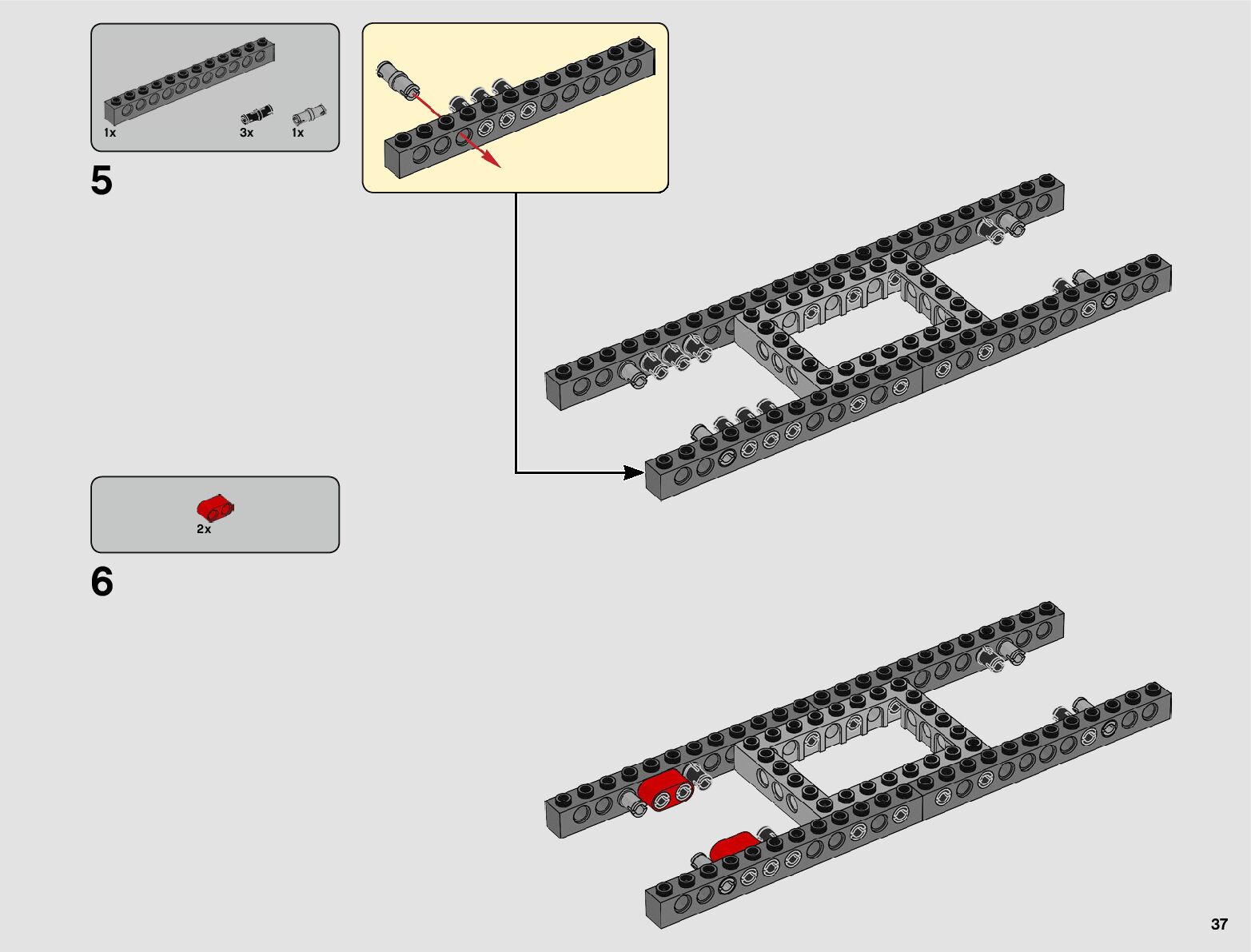 1x
3x
1x

5

2x

6

37