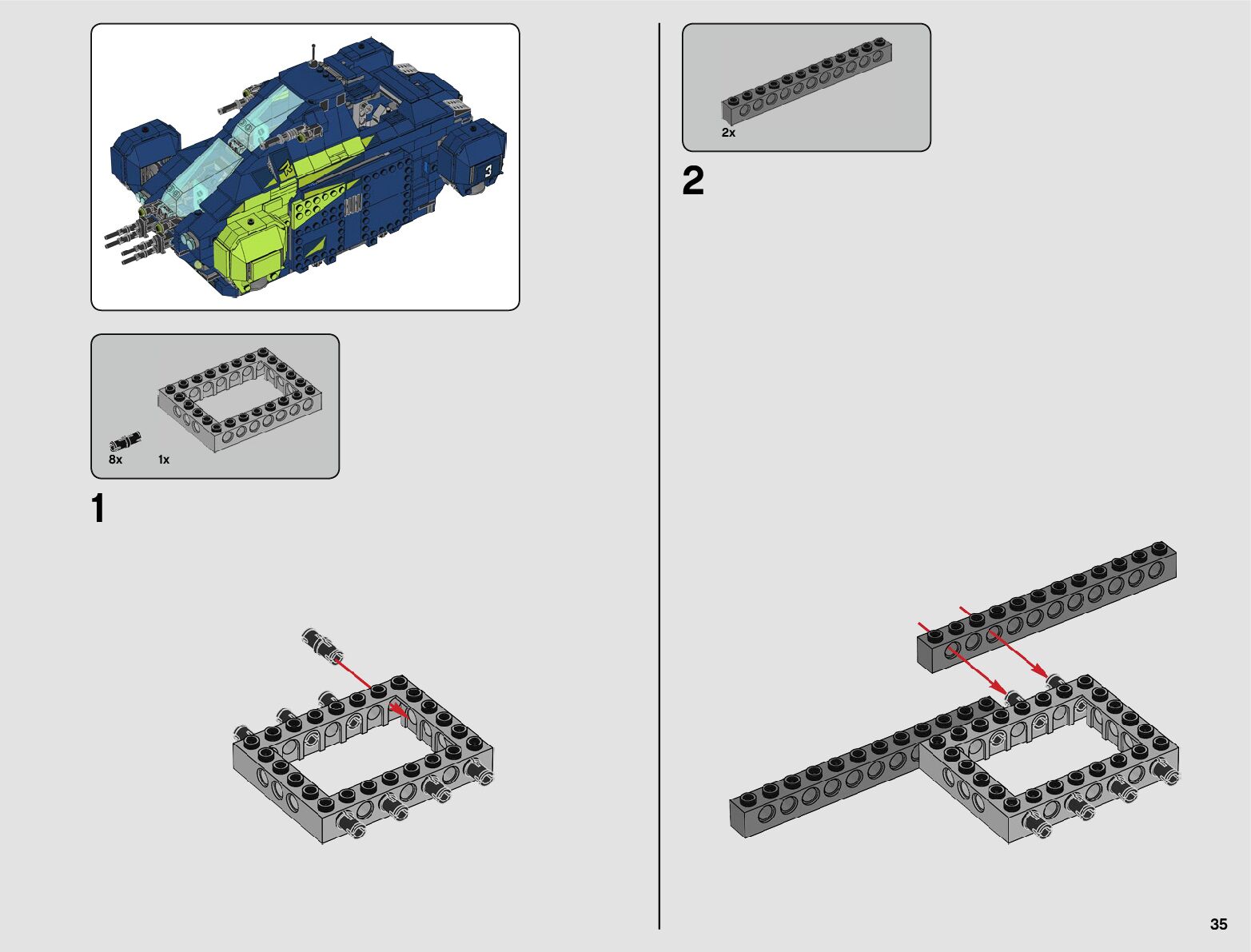 3

8x 1x

1

2x

2

35