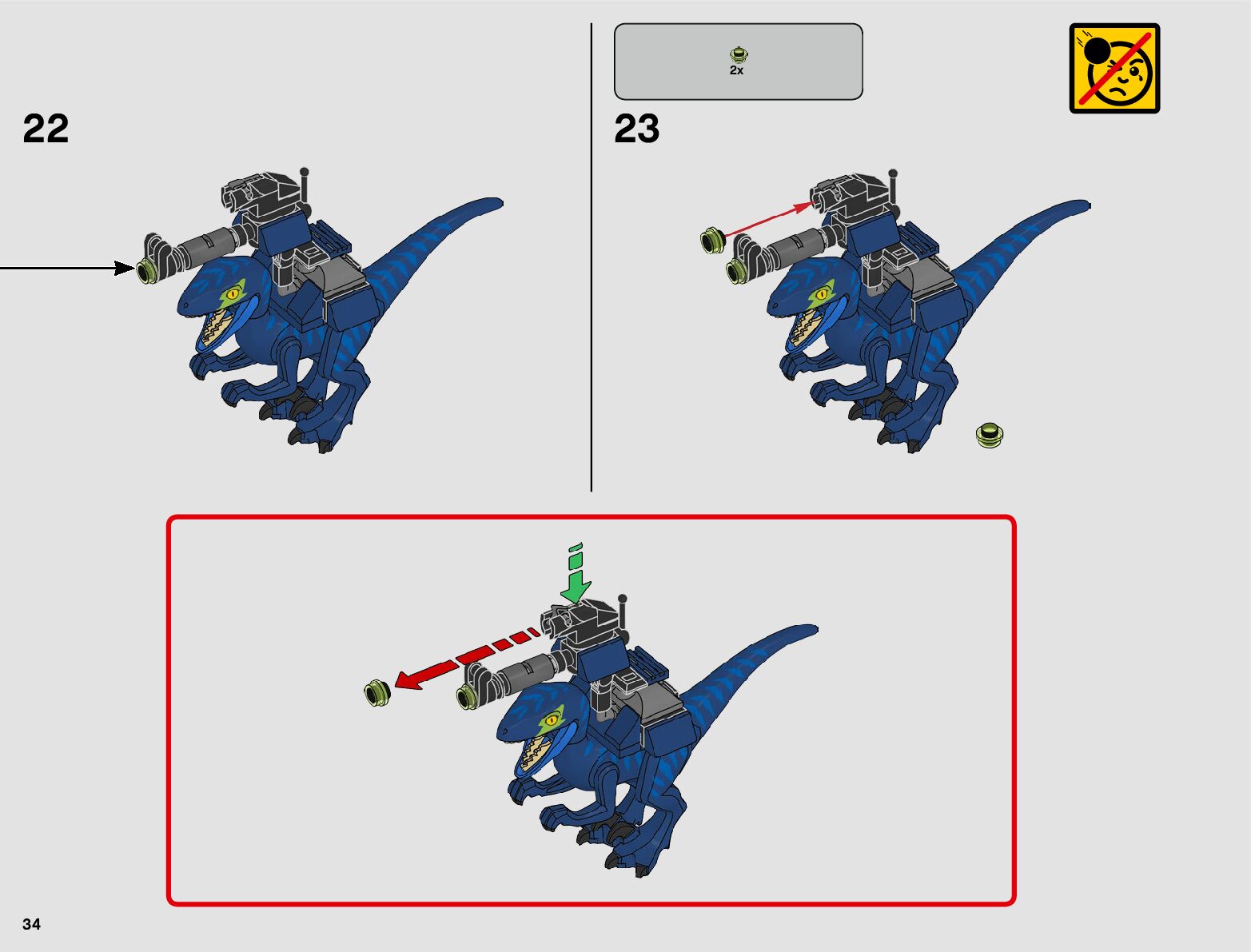 22

2x

23

34