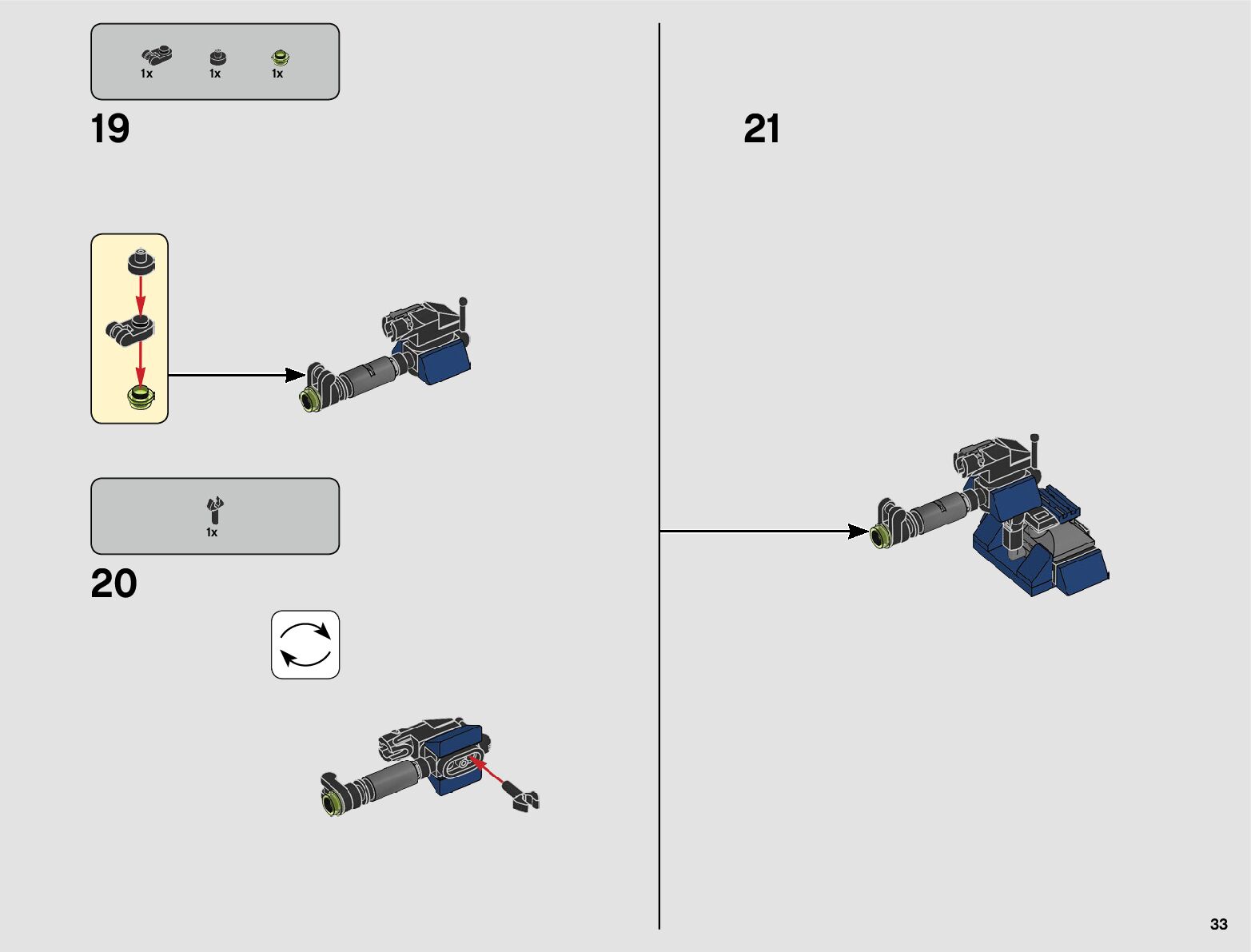 1x 1x 1x

19

1x

20

21

33