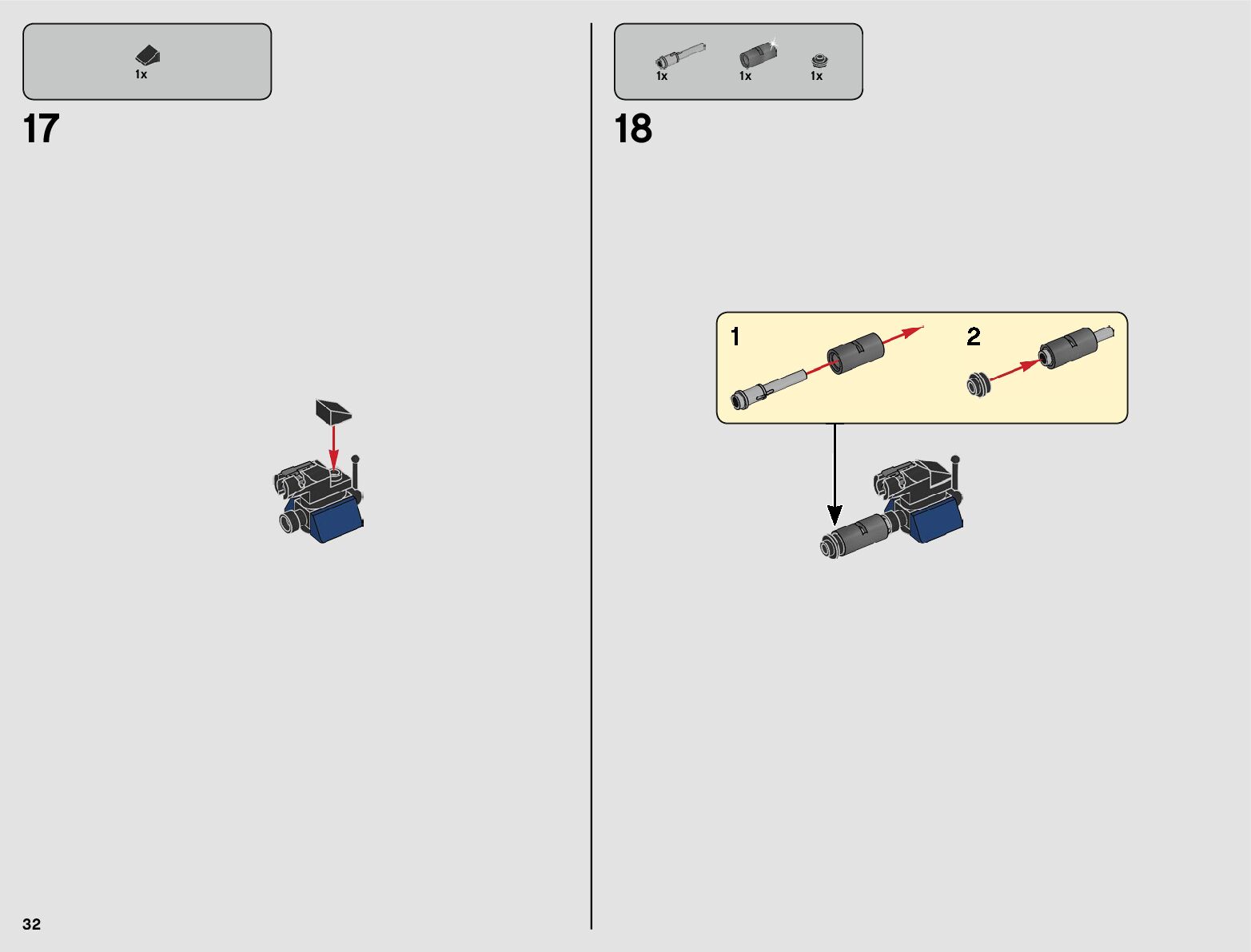 1x

17

1x 1x 1x

18

1

2

32