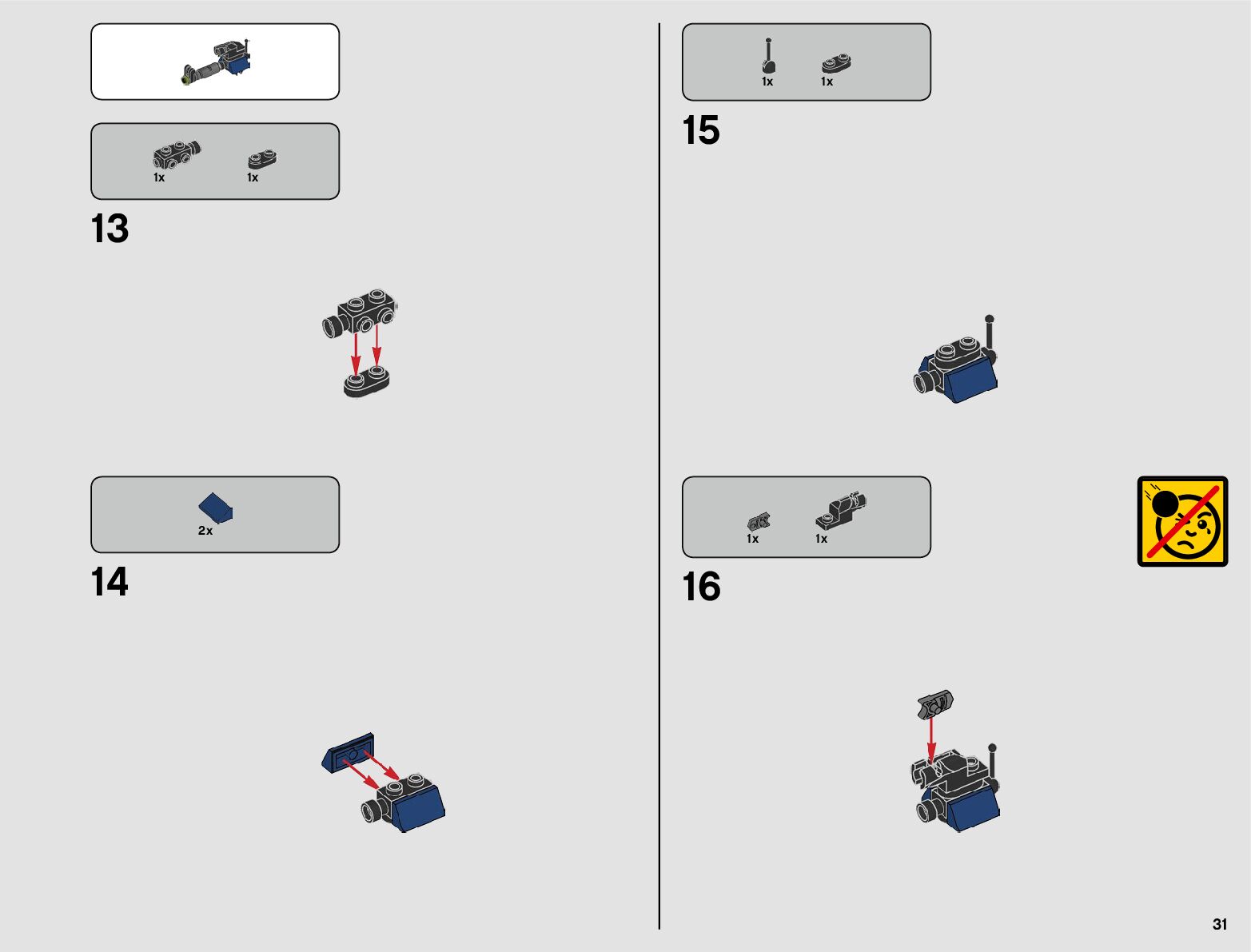 1x 1x

13

2x

14

1x 1x

15

1x 1x

16

31