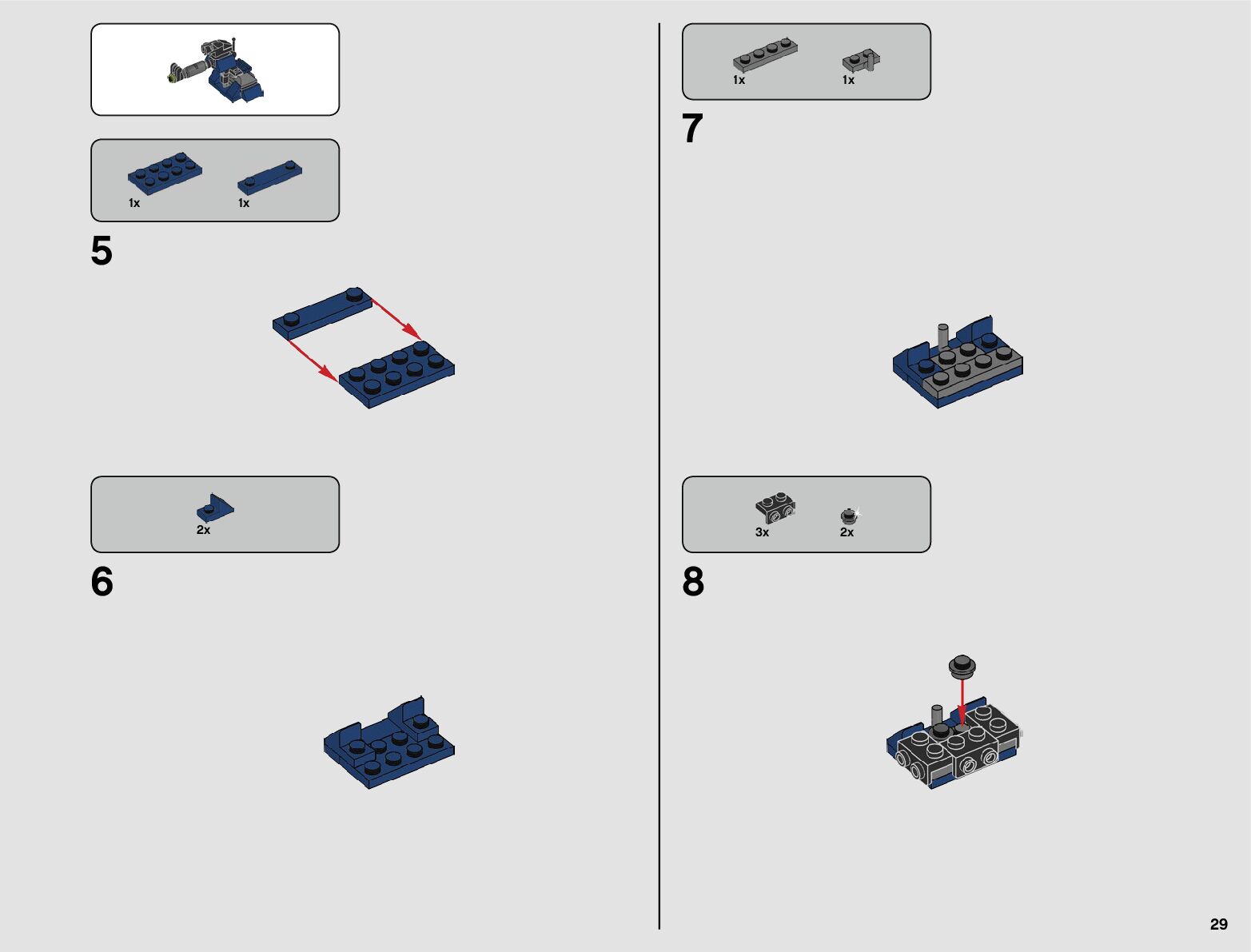 1x 1x

5

2x

6

1x 1x

7

3x 2x

8

29