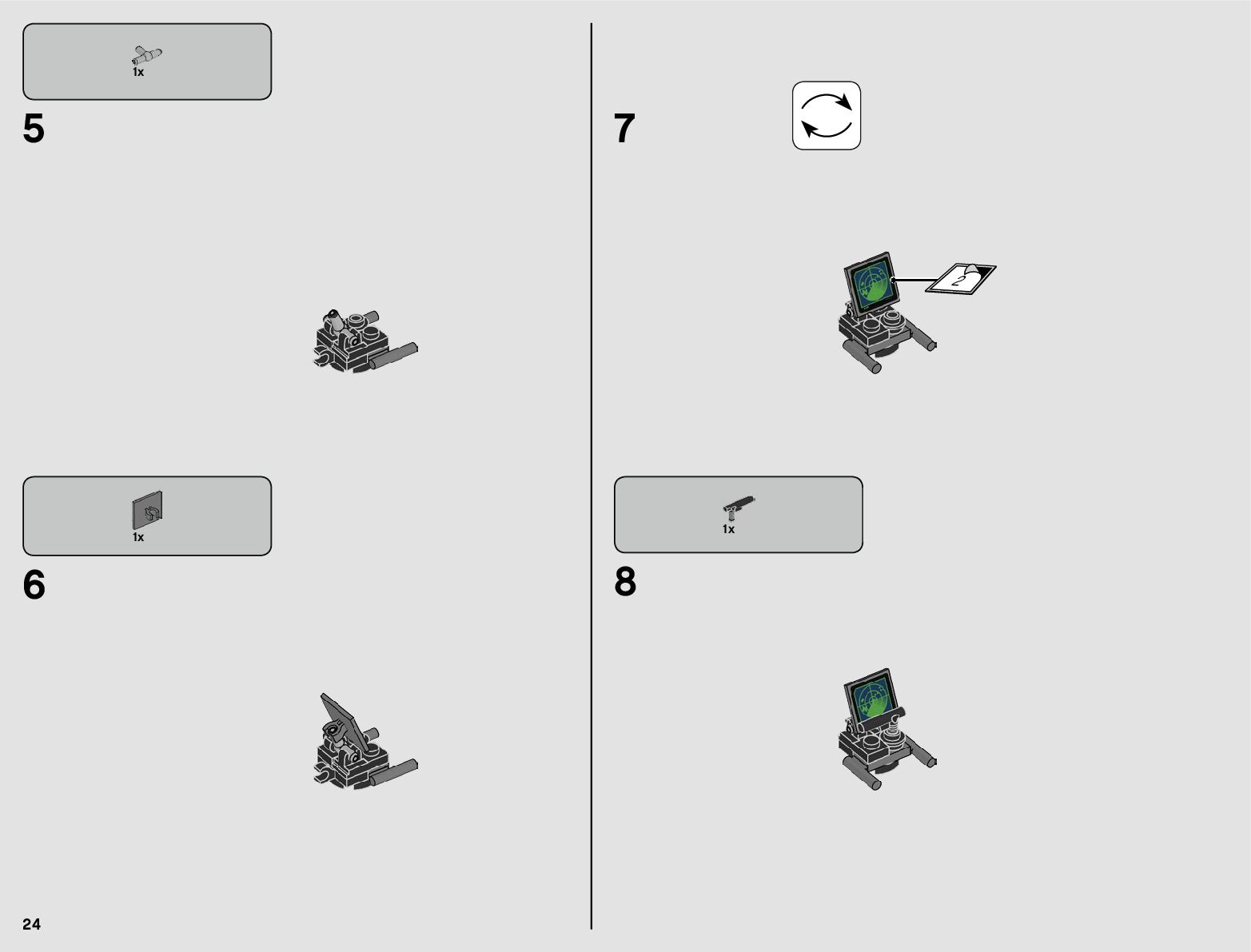 1x

5

1x

6

24

7

2

1x

8