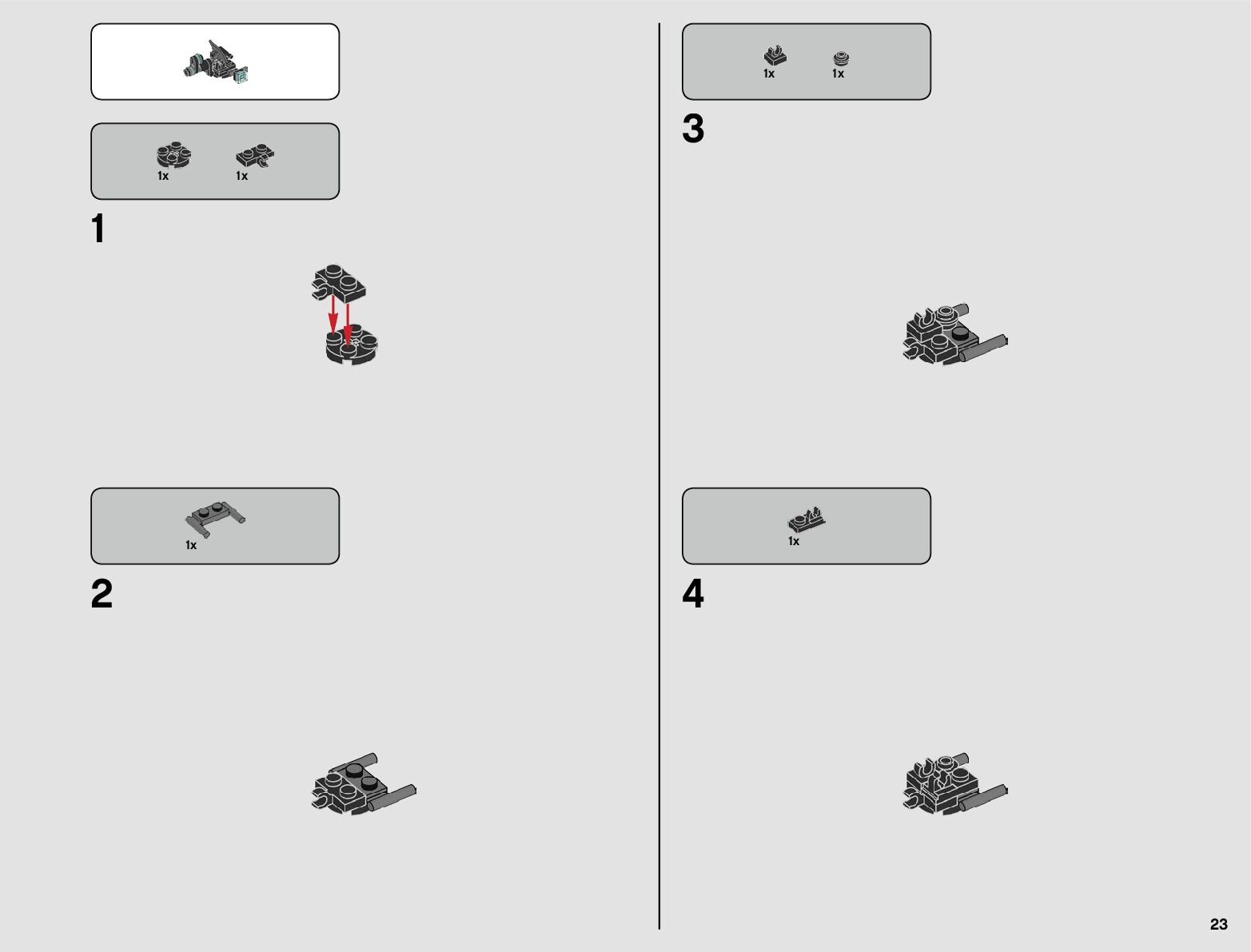 1x 1x

1

1x

2

1x 1x

3

1x

4

23