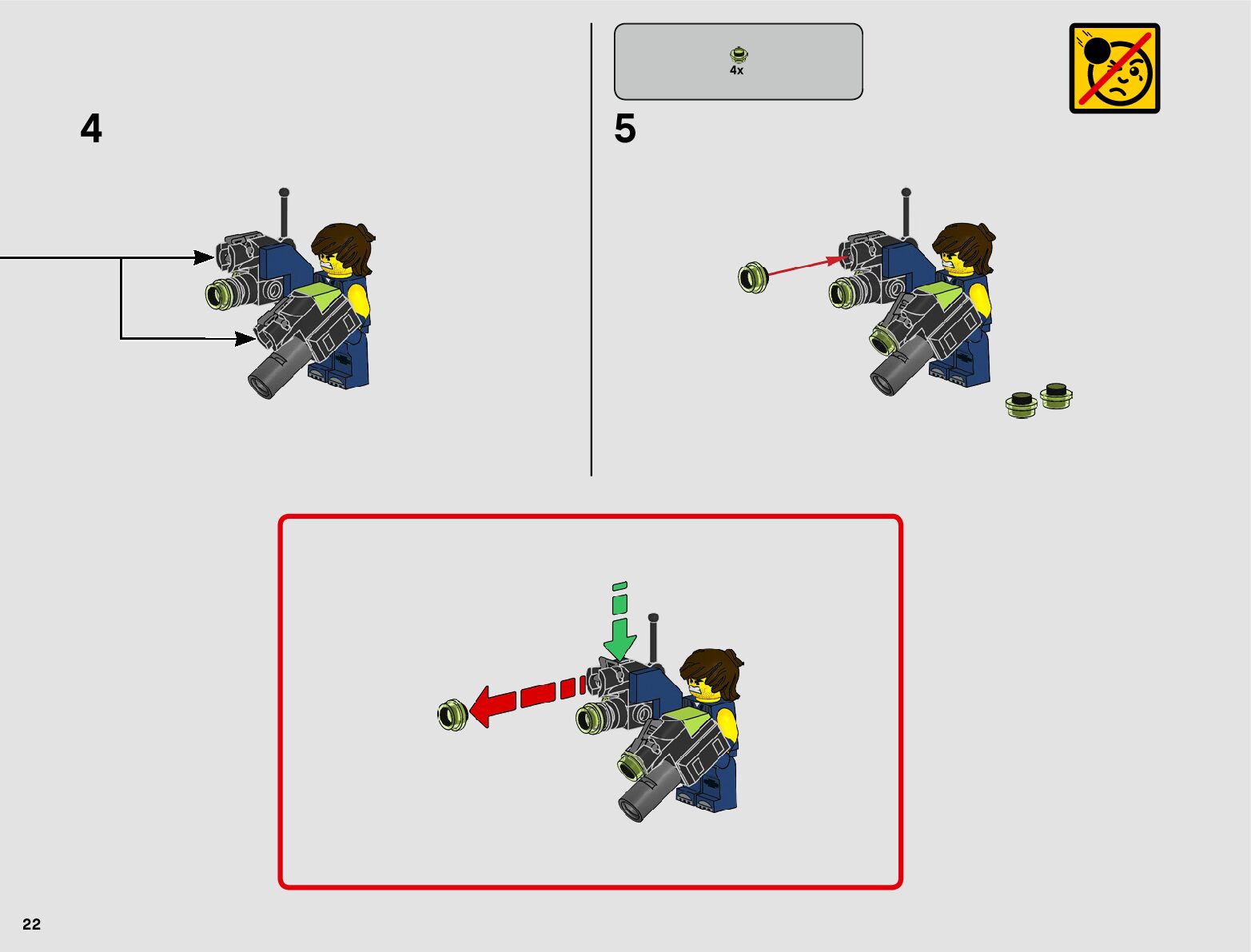 4

4x

5

22