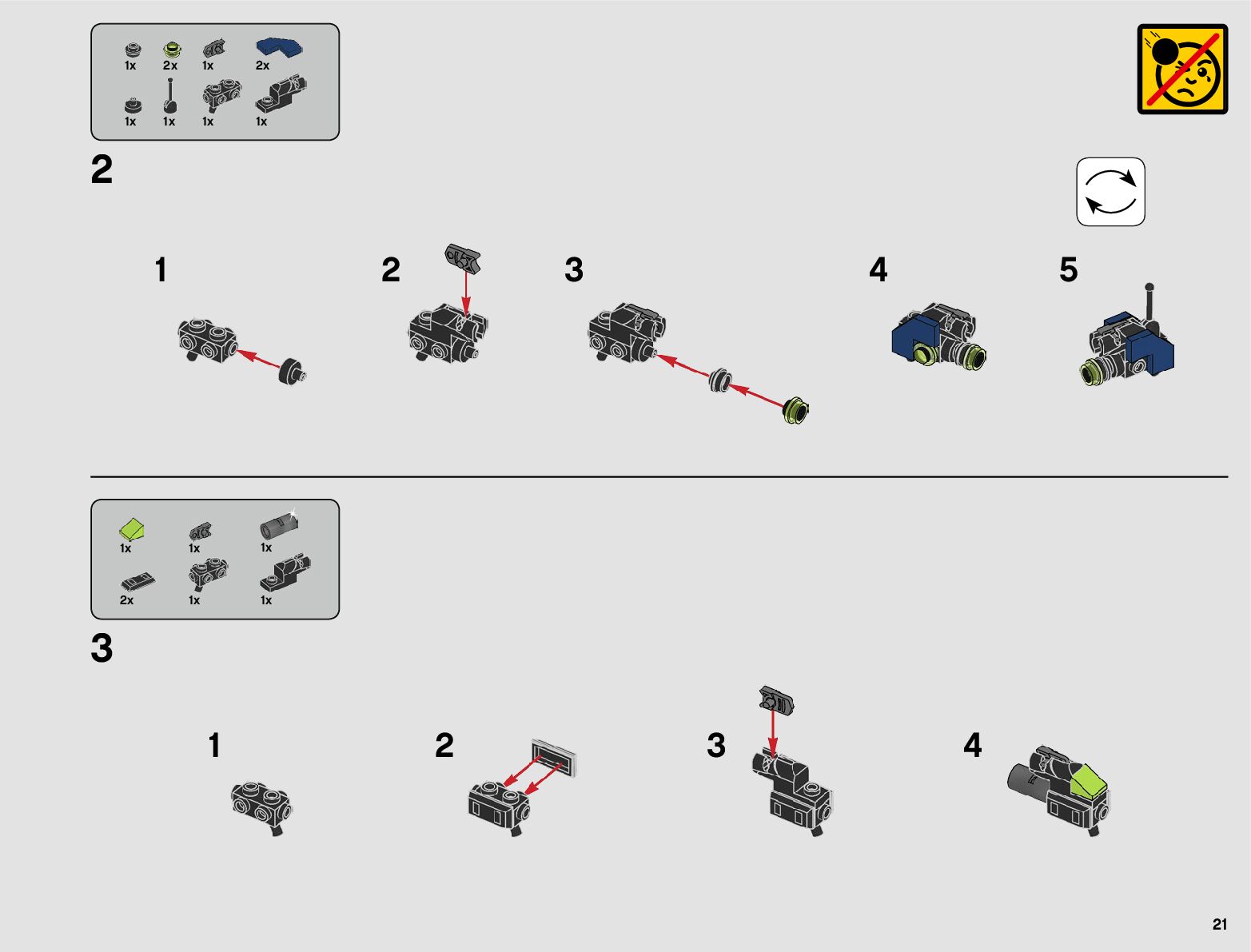 1x 2x 1x 2x
1x 1x 1x 1x

2

1 2 3 4 5

1x 1x 1x
2x 1x 1x

3

1 2 3 4

21