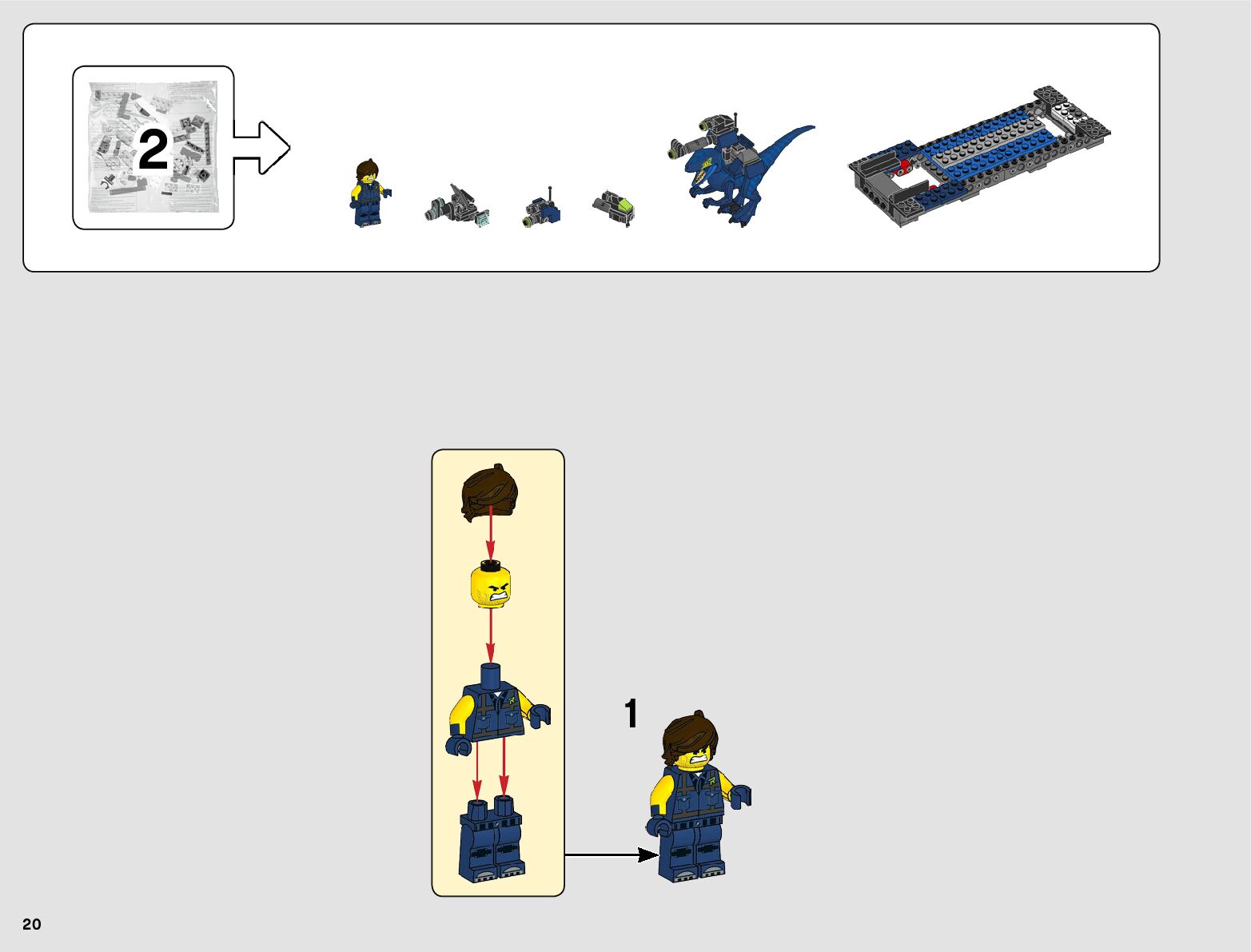 2

1

20