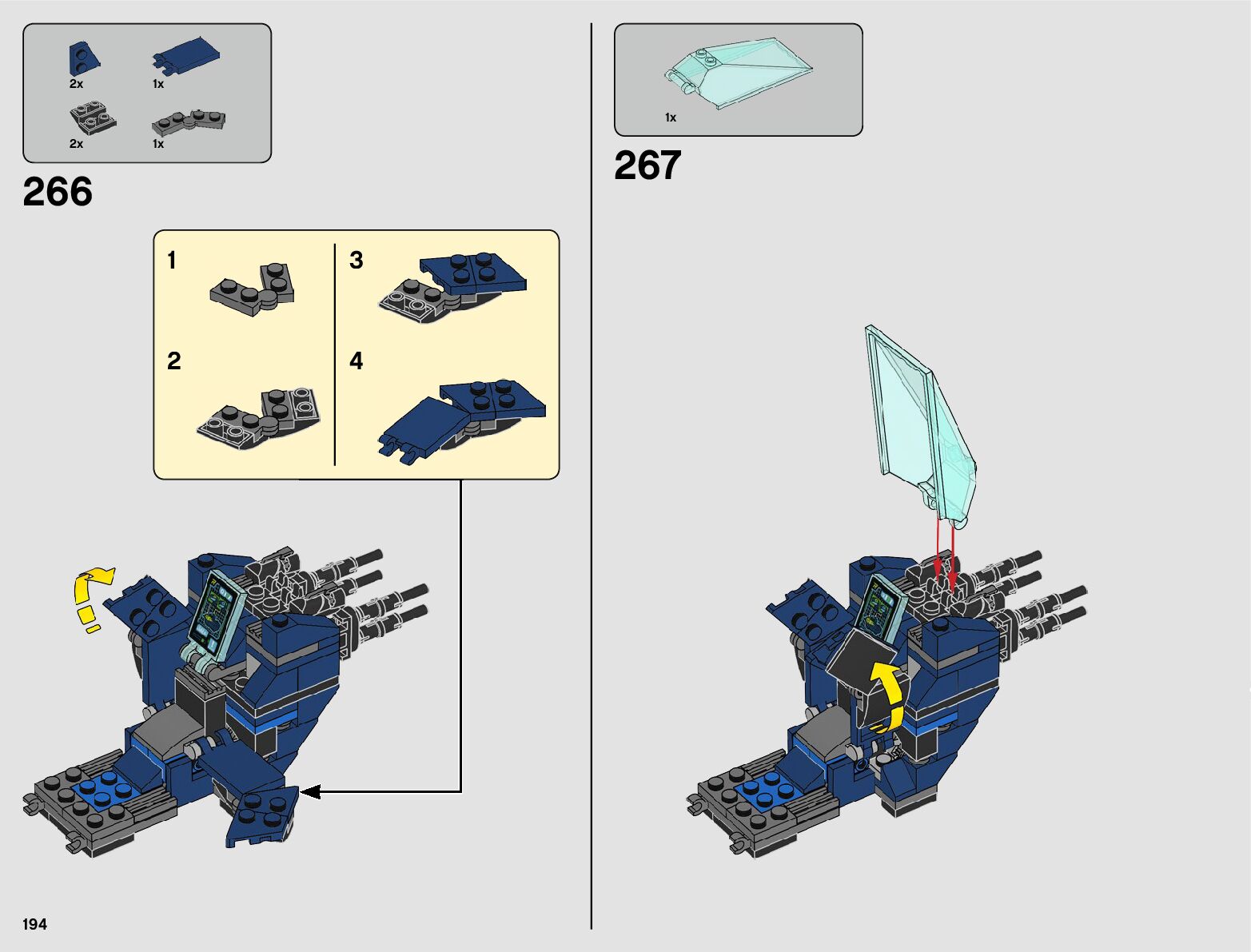 2x
1x
2x
1x

266

1
2
3
4

1x

267

194