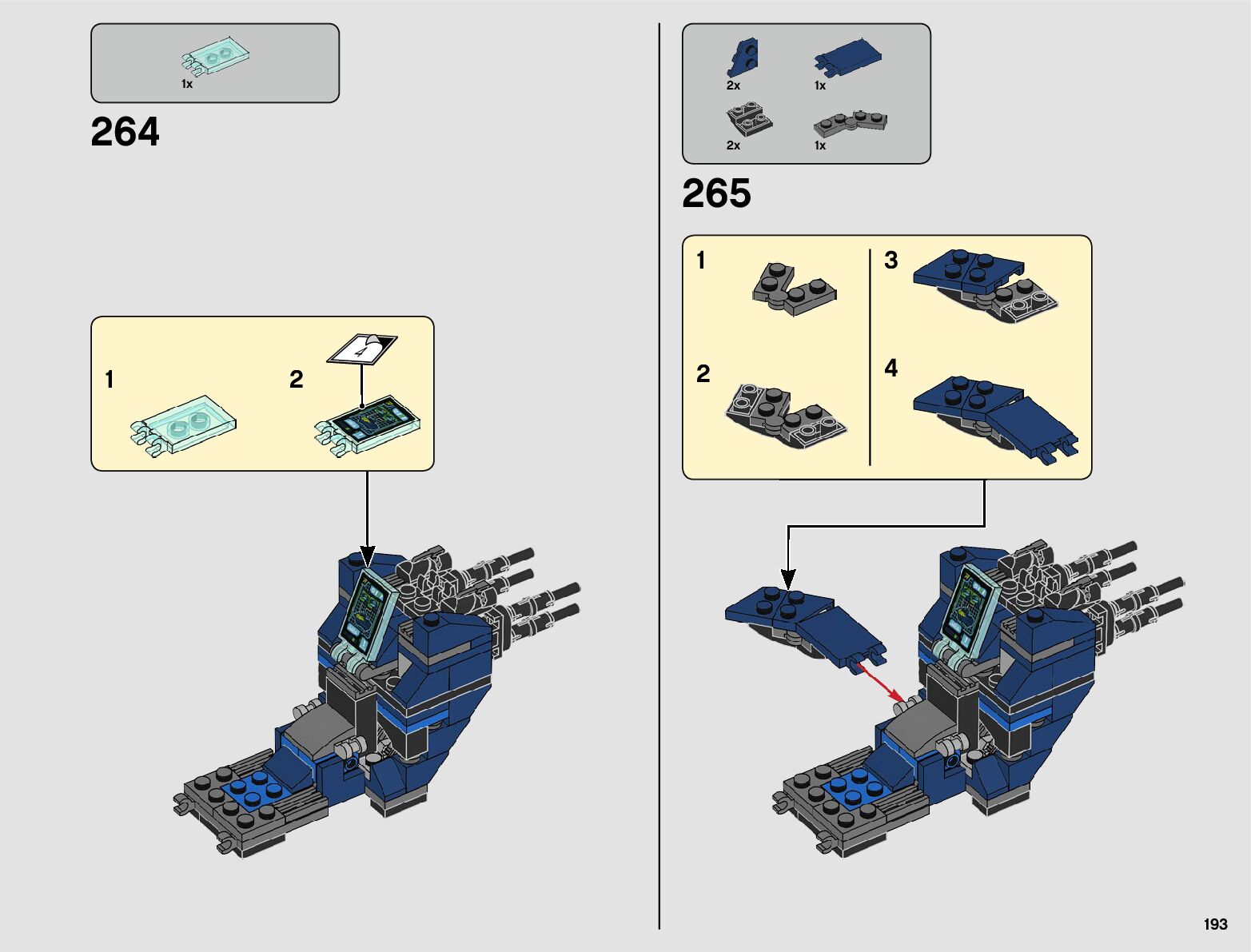 1x

264

1

2

4

2x

1x

2x

1x

265

1

2

3

4

193