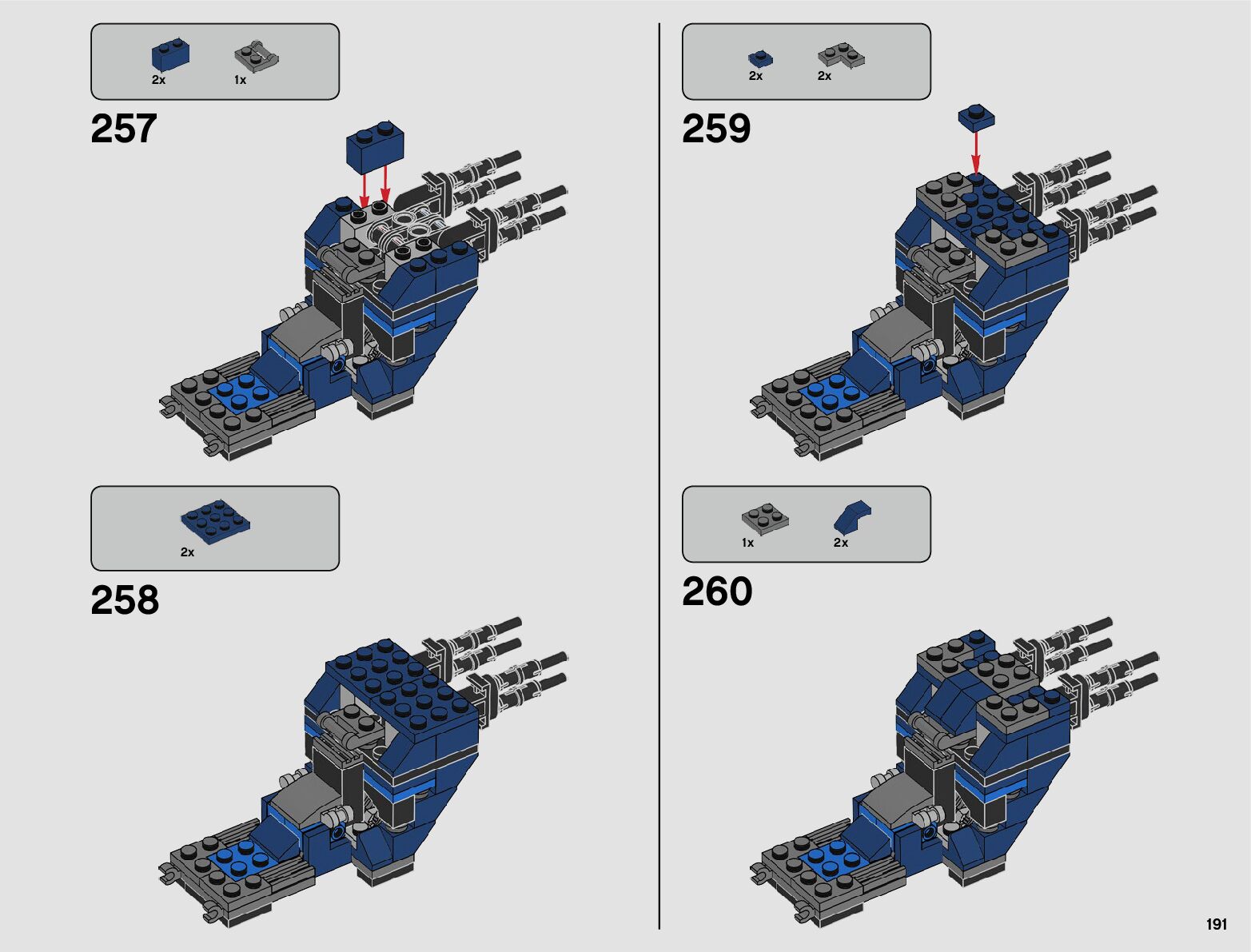 2x 1x

257

2x

258

2x 2x

259

1x 2x

260

191